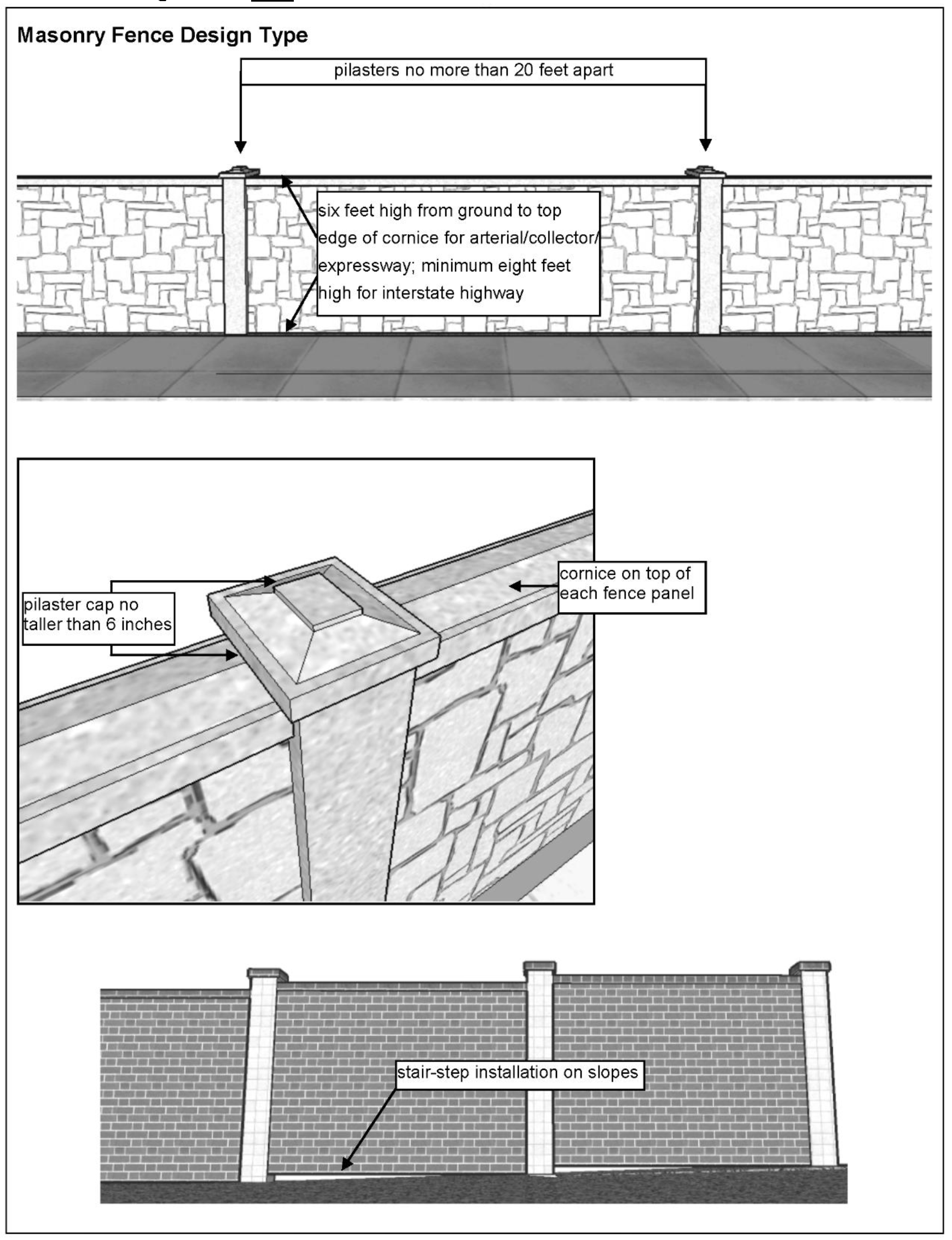 Masonry Fence Design Type

pilasters no more than 20 feet apart

six feet high from ground to top edge of cornice for arterial/collector/ expressway; minimum eight feet high for interstate highway

pilaster cap no taller than 6 inches

cornice on top of each fence panel

stair-step installation on slopes