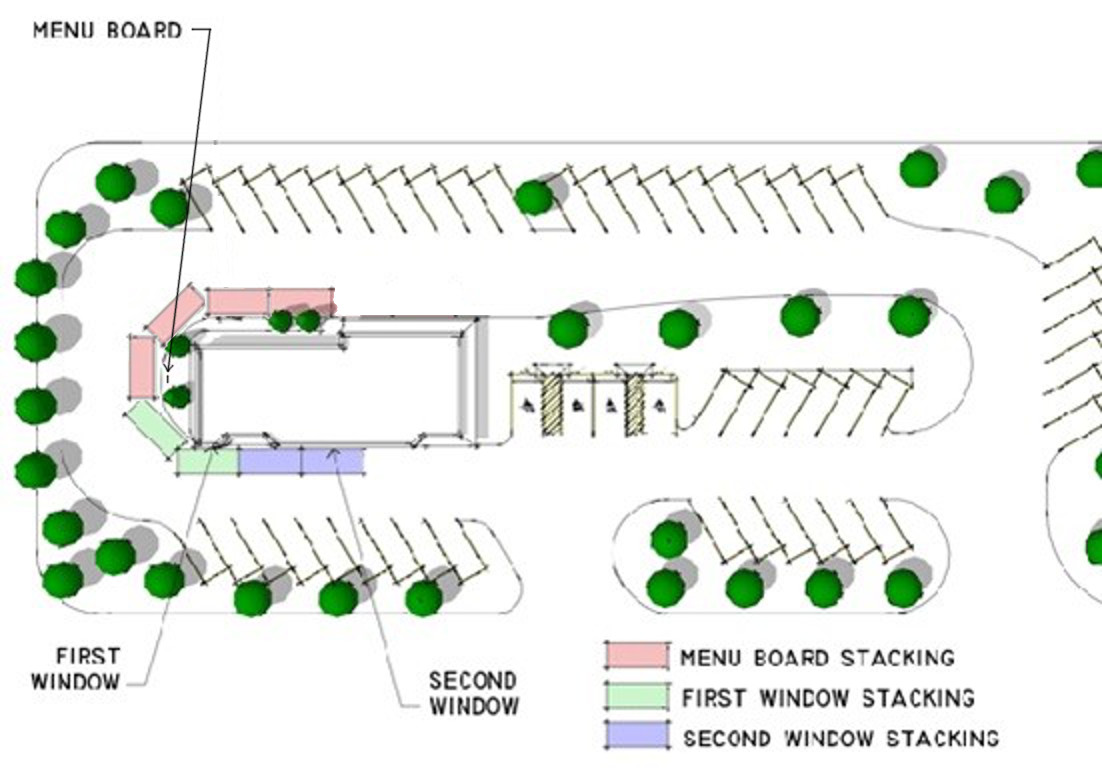 MENU BOARD

FIRST WINDOW

SECOND WINDOW

MENU BOARD STACKING

FIRST WINDOW STACKING

SECOND WINDOW STACKING