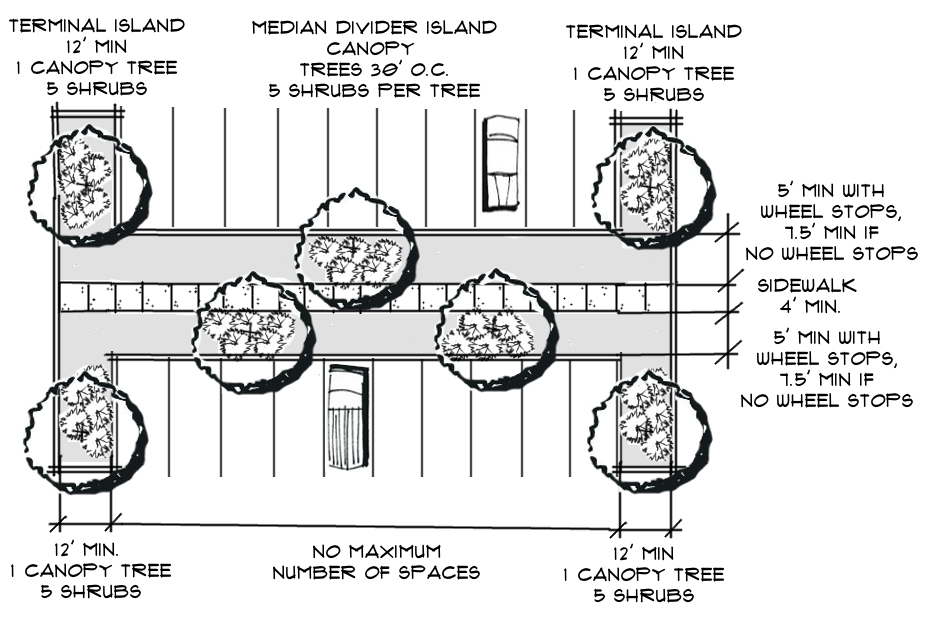 TERMINAL ISLAND
12' MIN
1 CANOPY TREE
5 SHRUBS

MEDIAN DIVIDER ISLAND
CANOPY
TREES 30' O.C.
5 SHRUBS PER TREE

TERMINAL ISLAND
12' MIN
1 CANOPY TREE
5 SHRUBS

5' MIN WITH
WHEEL STOPS,
7.5' MIN IF
NO WHEEL STOPS

SIDEWALK
4' MIN.

5' MIN WITH
WHEEL STOPS,
7.5' MIN IF
NO WHEEL STOPS

12' MIN.
1 CANOPY TREE
5 SHRUBS

NO MAXIMUM
NUMBER OF SPACES

12' MIN
1 CANOPY TREE
5 SHRUBS