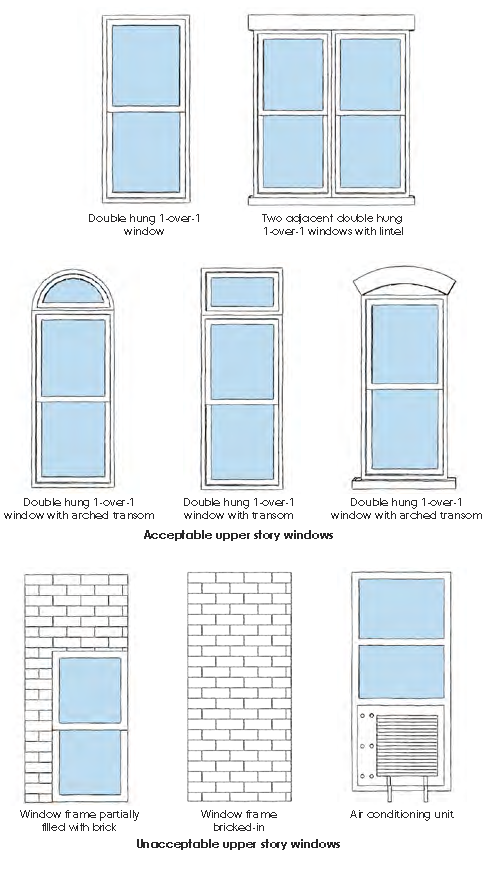 Double hung 1-over-1 window

Two adjacent double hung 1-over-1 windows with lintel

Double hung 1-over-1 window with arched transom

Double hung 1-over-1 window with transom

Double hung 1-over-1 window with arched transom

Acceptable upper story windows

Window frame partially filled with brick

Window frame bricked-in

Air conditioning unit

Unacceptable upper story windows