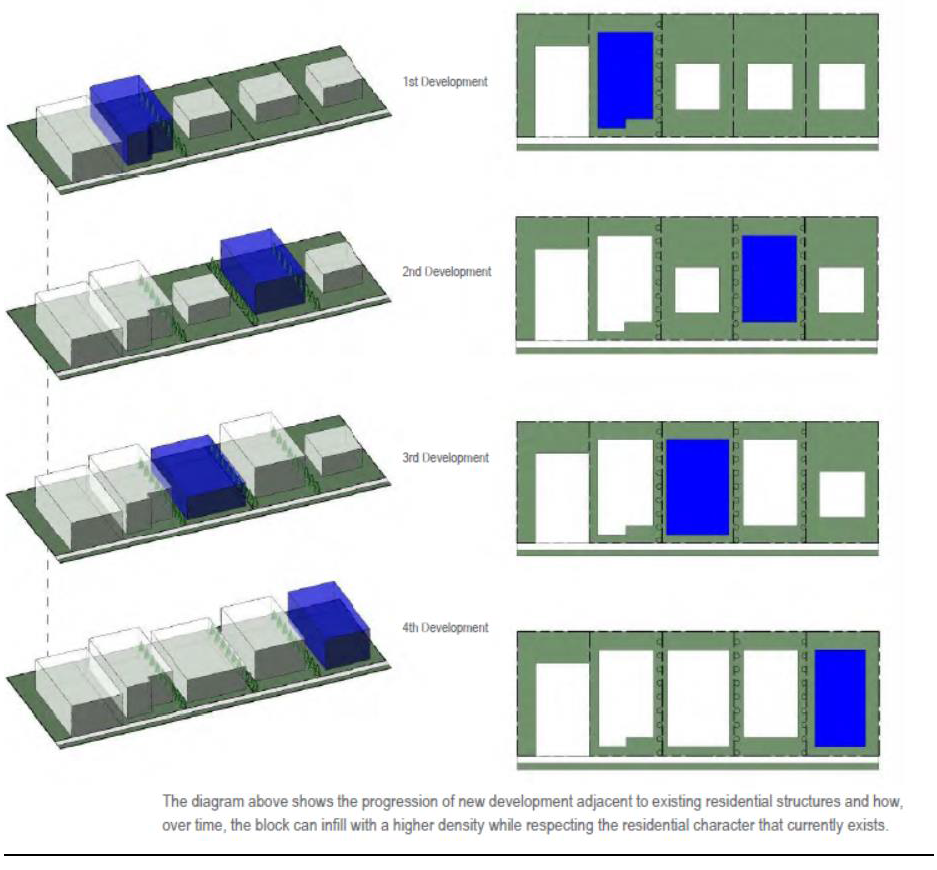 1st Development

2nd Development

3rd Development

4th Development

The diagram above shows the progression of new development adjacent to existing residential structures and how, over time, the block can infill with a higher density while respecting the residential character that currently exists.