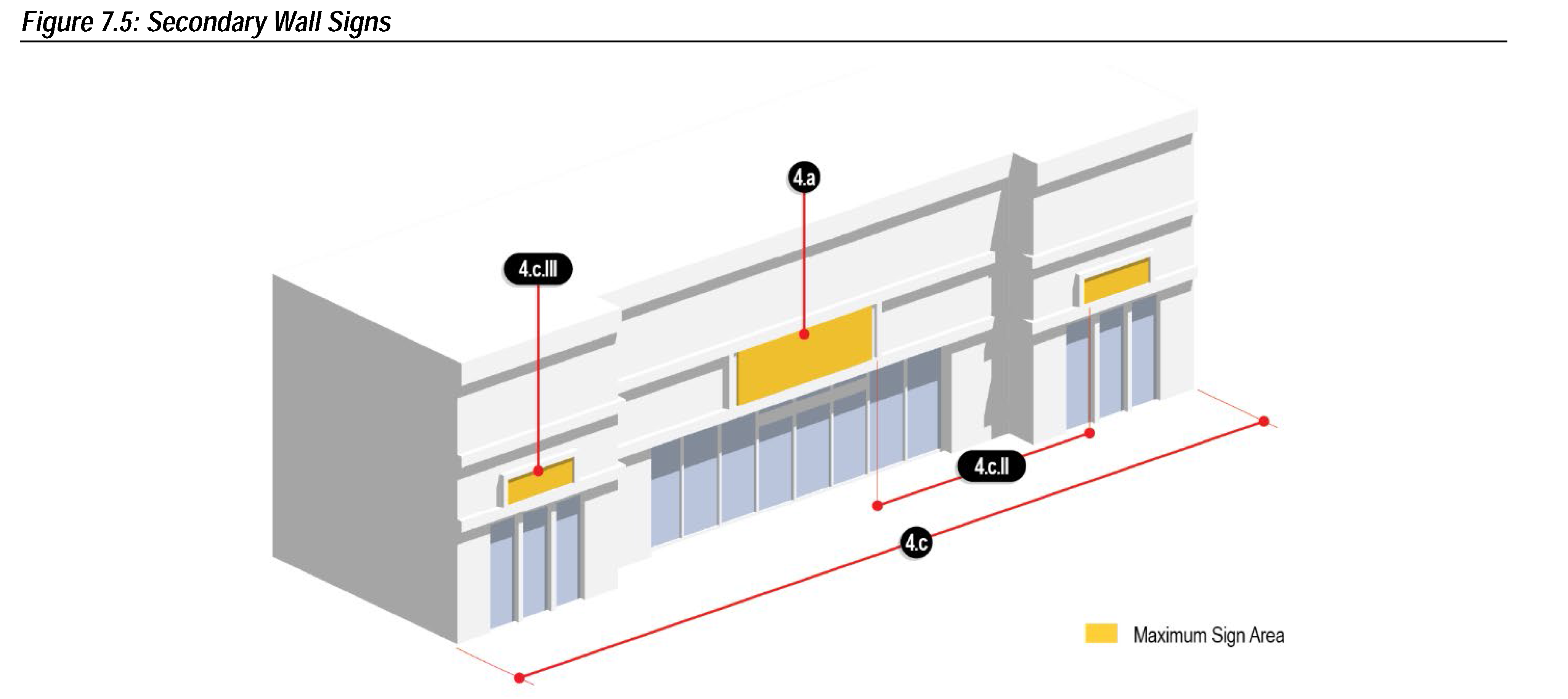 Figure 7.5: Secondary Wall Signs

4.a

4.c.III

4.c.II

4.c

Maximum Sign Area