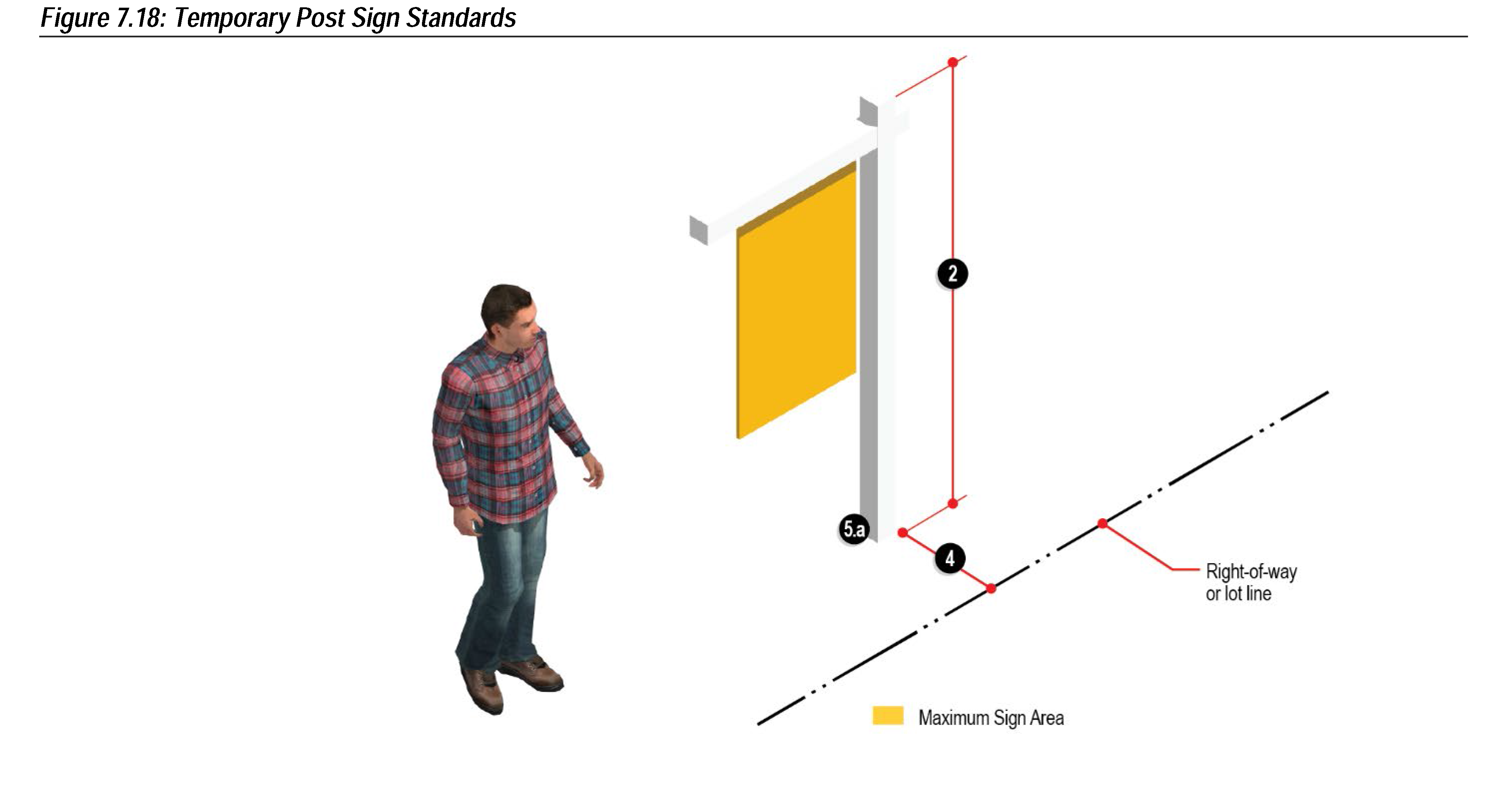 Figure 7.18: Temporary Post Sign Standards

2

5.a

4

Right-of-way or lot line

Maximum Sign Area