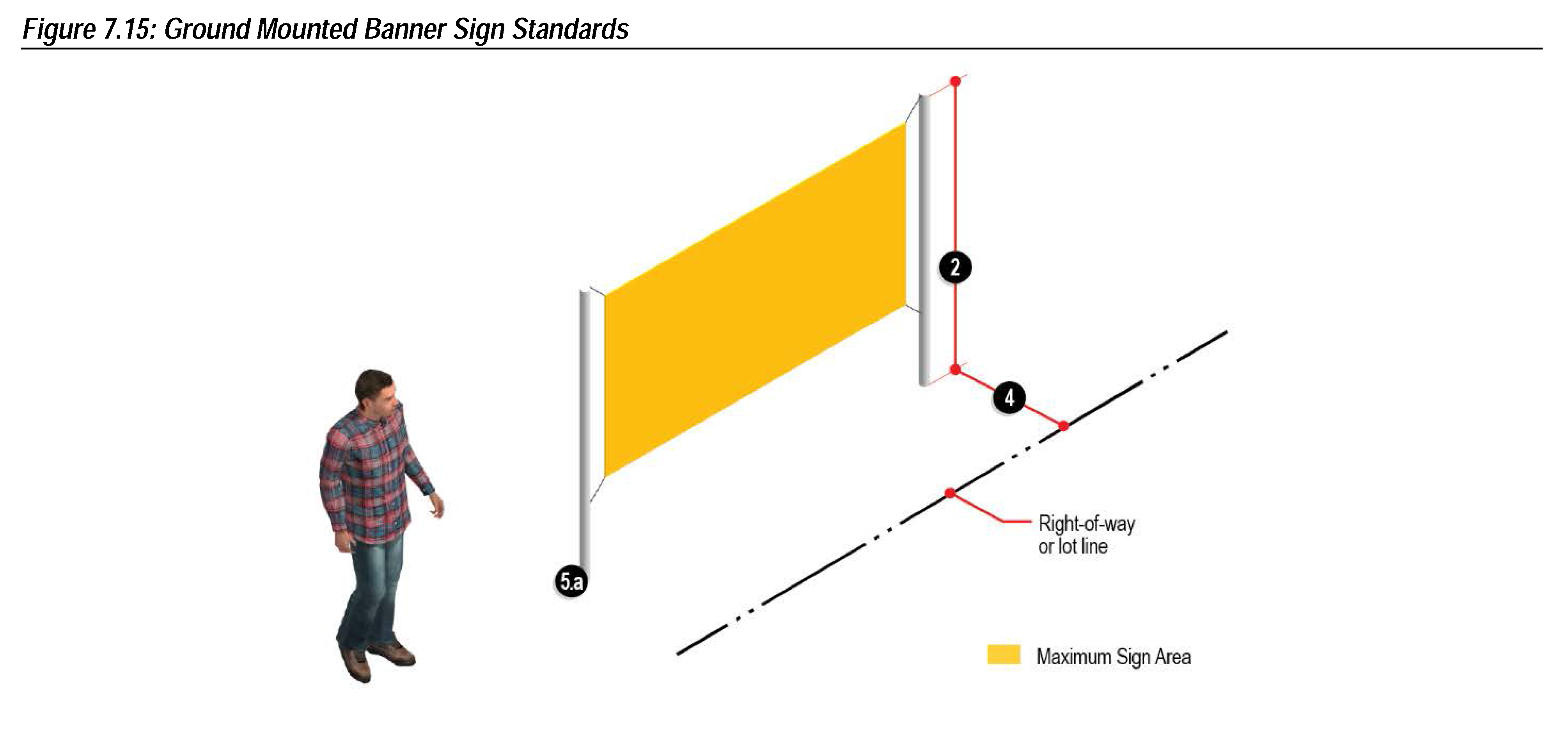 Figure 7.15: Ground Mounted Banner Sign Standards

2

4

5.a

Right-of-way or lot line

Maximum Sign Area