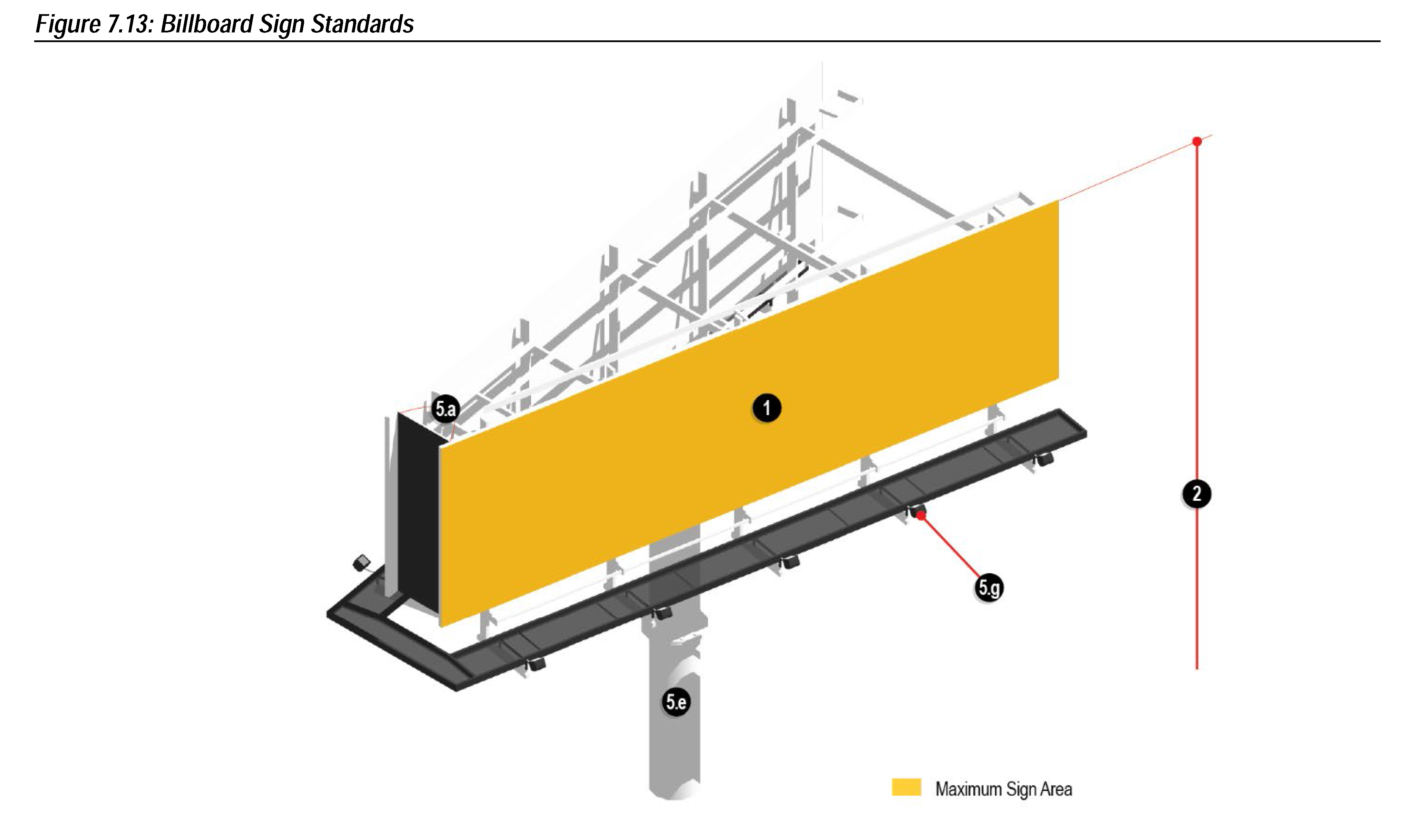 Figure 7.13: Billboard Sign Standards

5.a

1

2

5.g

5.e

Maximum Sign Area