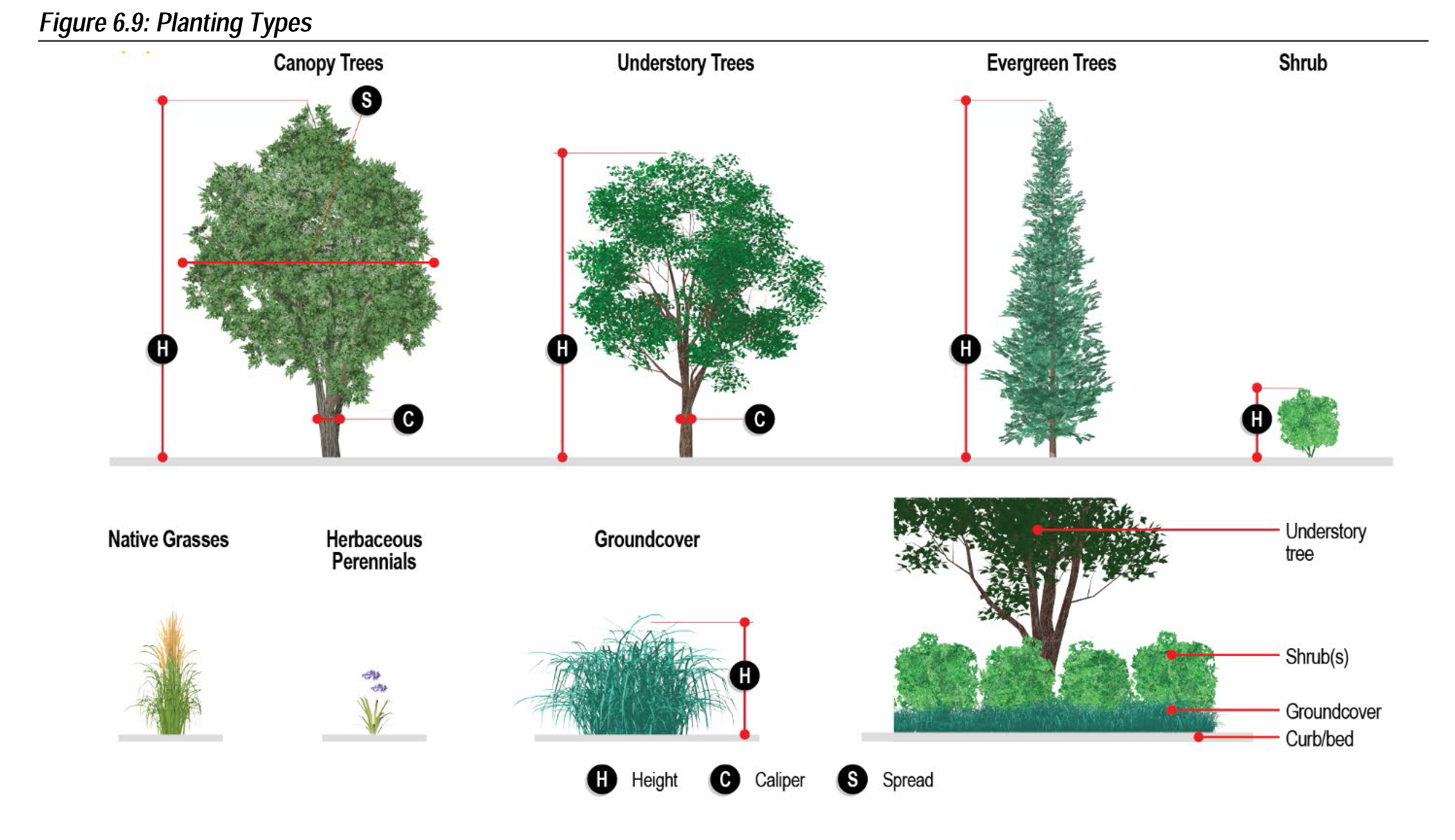 Figure 6.9: Planting Types

Canopy Trees

S

H

C

Understory Trees

H

C

Evergreen Trees

H

Shrub

H

Native Grasses

Herbaceous Perennials

Groundcover

H

Understory tree

Shrub(s)

Groundcover

Curb/bed

H Height C Caliper S Spread