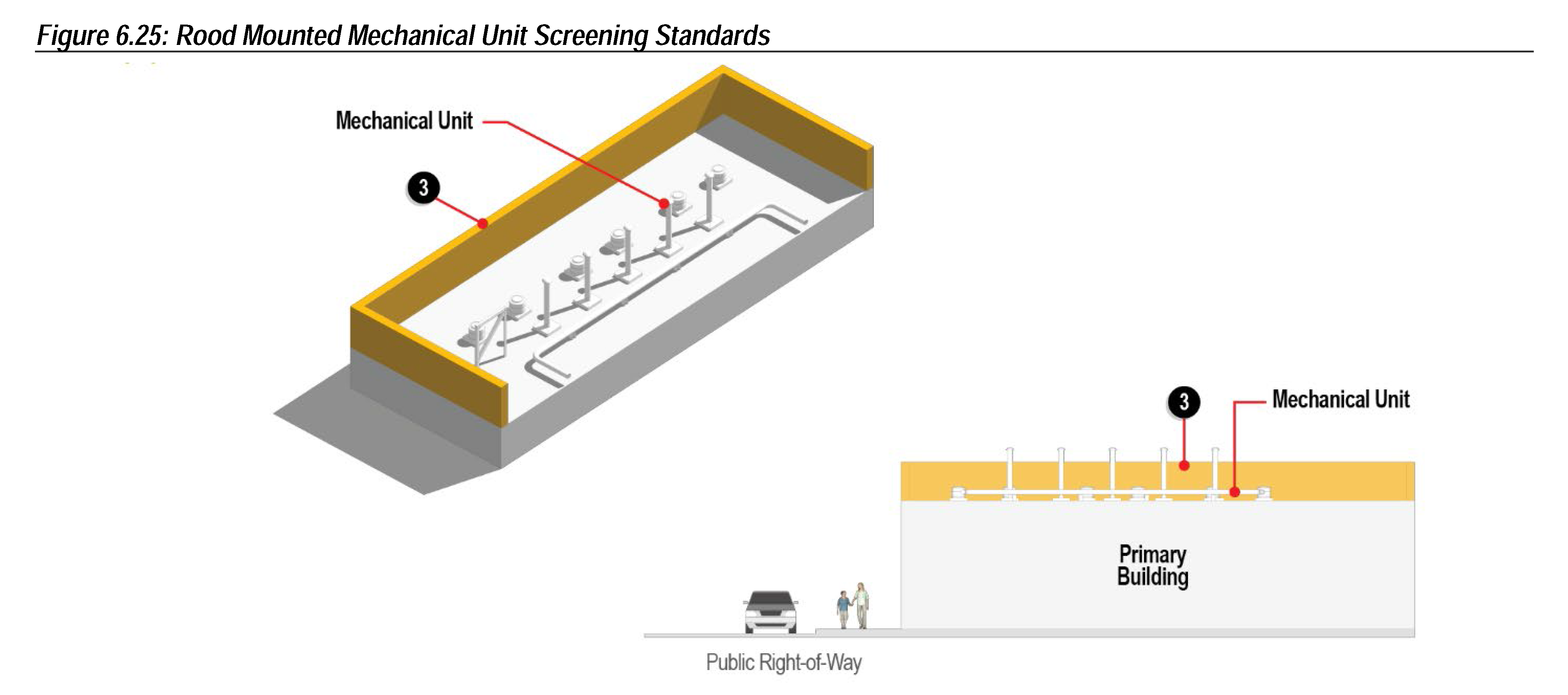 Figure 6.25: Rood Mounted Mechanical Unit Screening Standards

Mechanical Unit

3

3

Mechanical Unit

Primary Building

Public Right-of-Way