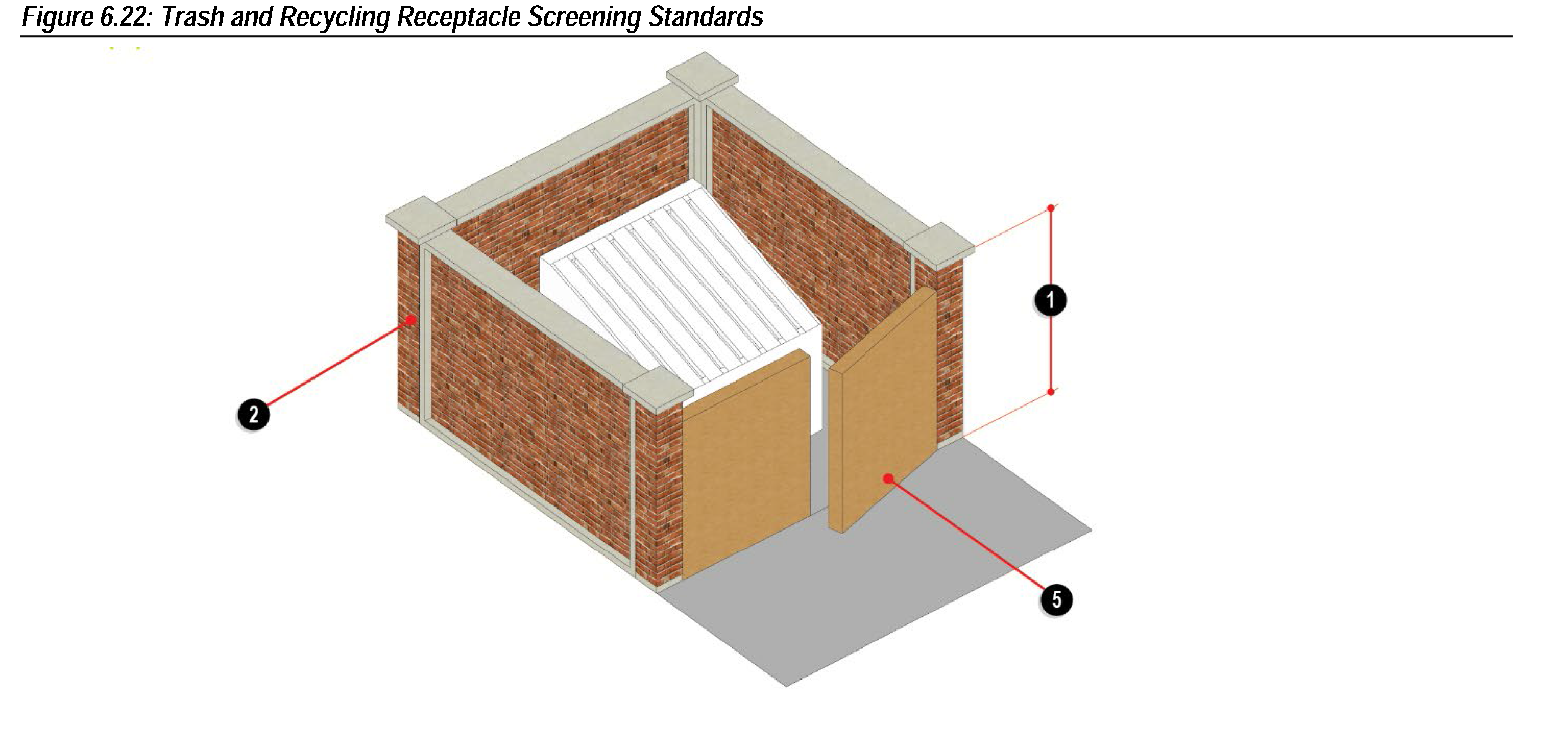 Figure 6.22: Trash and Recycling Receptacle Screening Standards

1

2

5