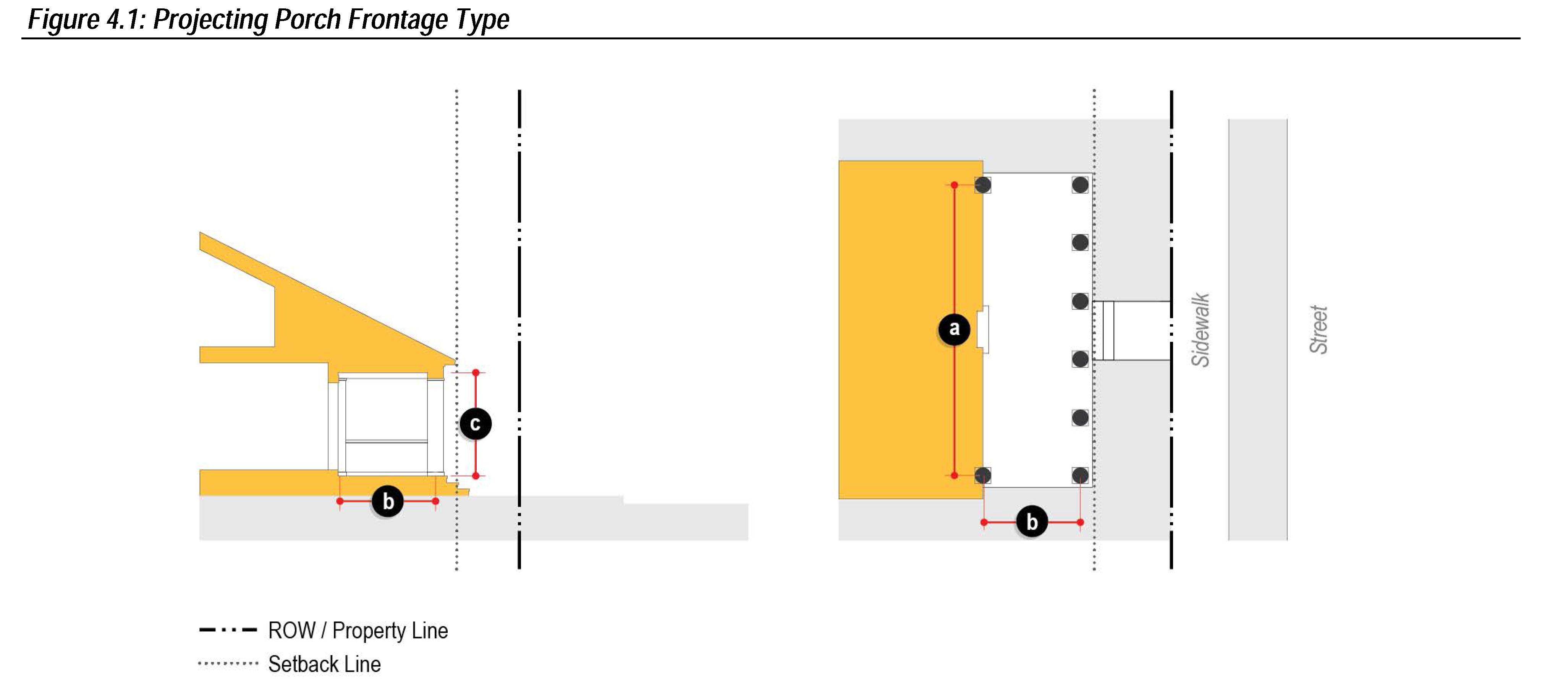 Figure 4.1: Projecting Porch Frontage Type

c

b

a

b

Sidewalk

Street

ROW / Property Line

Setback Line