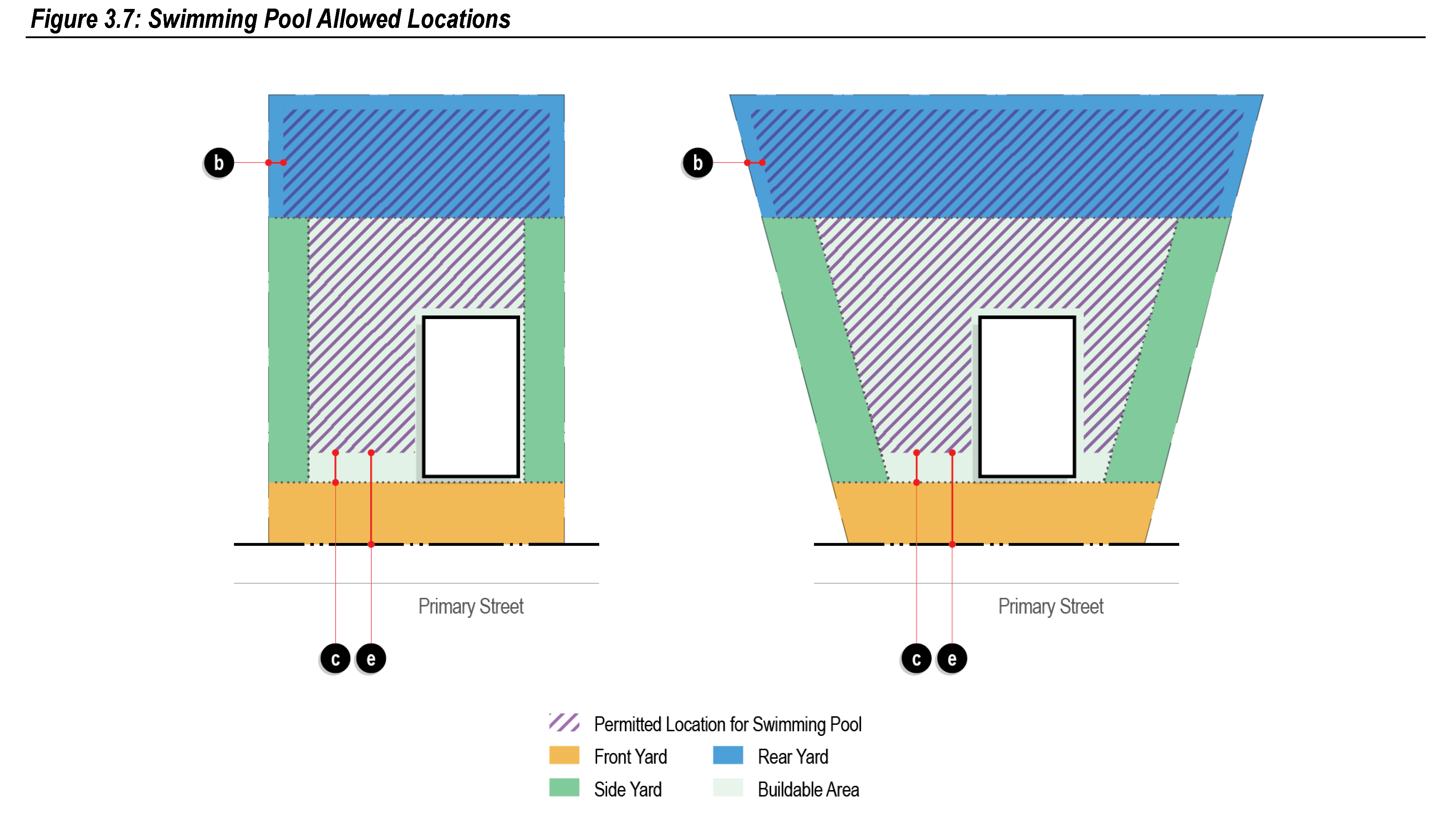 Figure 3.7: Swimming Pool Allowed Locations

b

Primary Street

c e

b

Primary Street

c e

Permitted Location for Swimming Pool
Front Yard
Rear Yard
Side Yard
Buildable Area