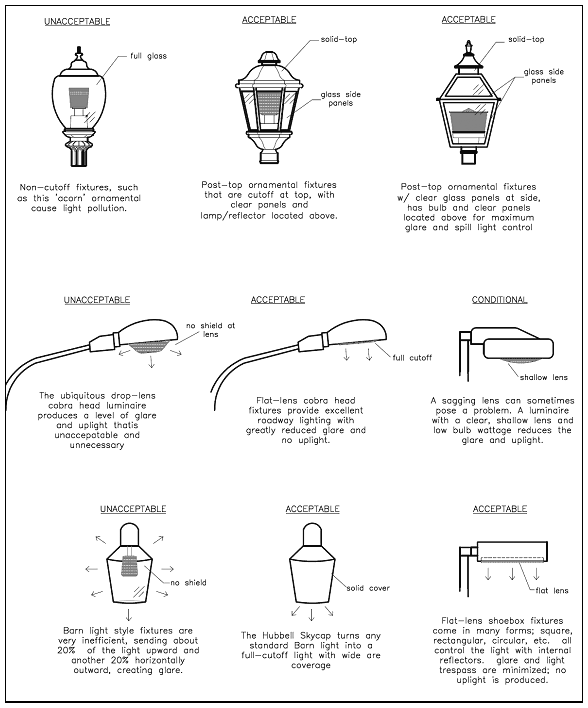 UNACCEPTABLE

full glass

Non-cutoff fixtures, such as this 'acorn' ornamental cause light pollution.

ACCEPTABLE

solid-top

glass side panels

Post-top ornamental fixtures that are cutoff at top, with clear panels and lamp/reflector located above.

ACCEPTABLE

solid-top

glass side panels

Post-top ornamental fixtures w/ clear glass panels at side, has bulb and clear panels located above for maximum glare and spill light control

UNACCEPTABLE

no shield at lens

The ubiquitous drop-lens cobra head luminaire produces a level of glare and uplight thatis unaccepatable and unnecessary

ACCEPTABLE

full cutoff

Flat-lens cobra head fixtures provide excellent roadway lighting with greatly reduced glare and no uplight.

CONDITIONAL

shallow lens

A sagging lens can sometimes pose a problem. A luminaire with a clear, shallow lens and low bulb wattage reduces the glare and uplight.

UNACCEPTABLE

no shield

Barn light style fixtures are very inefficient, sending about 20% of the light upward and another 20% horizontally outward, creating glare.

ACCEPTABLE

solid cover

The Hubbell Skycap turns any standard Barn light into a full-cutoff light with wide are coverage

ACCEPTABLE

flat lens

Flat-lens shoebox fixtures come in many forms; square, rectangular, circular, etc. all control the light with internal reflectors. glare and light trespass are minimized; no uplight is produced.