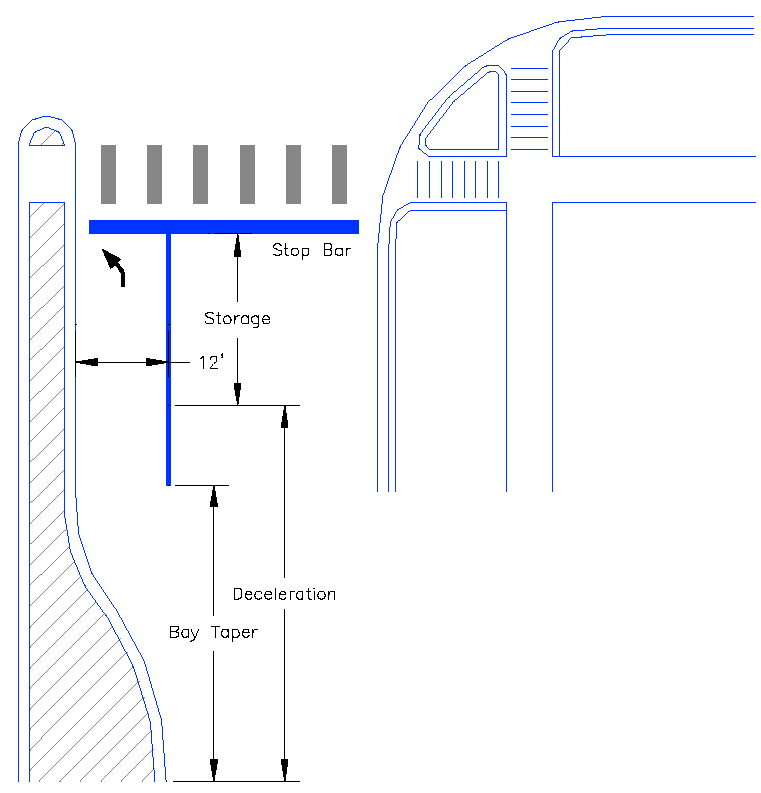 Stop Bar

Storage

12'

Deceleration

Bay Taper