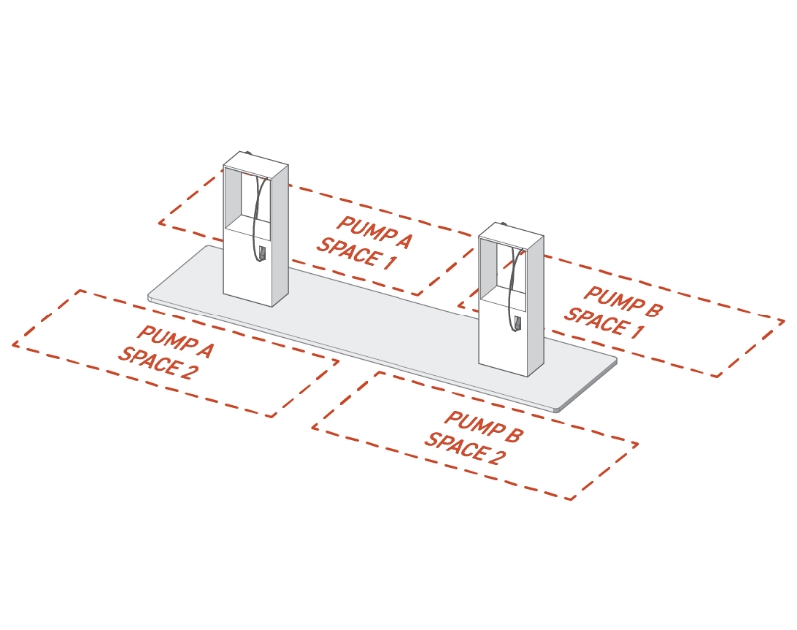 PUMP A
SPACE 1

PUMP B
SPACE 1

PUMP A
SPACE 2

PUMP B
SPACE 2