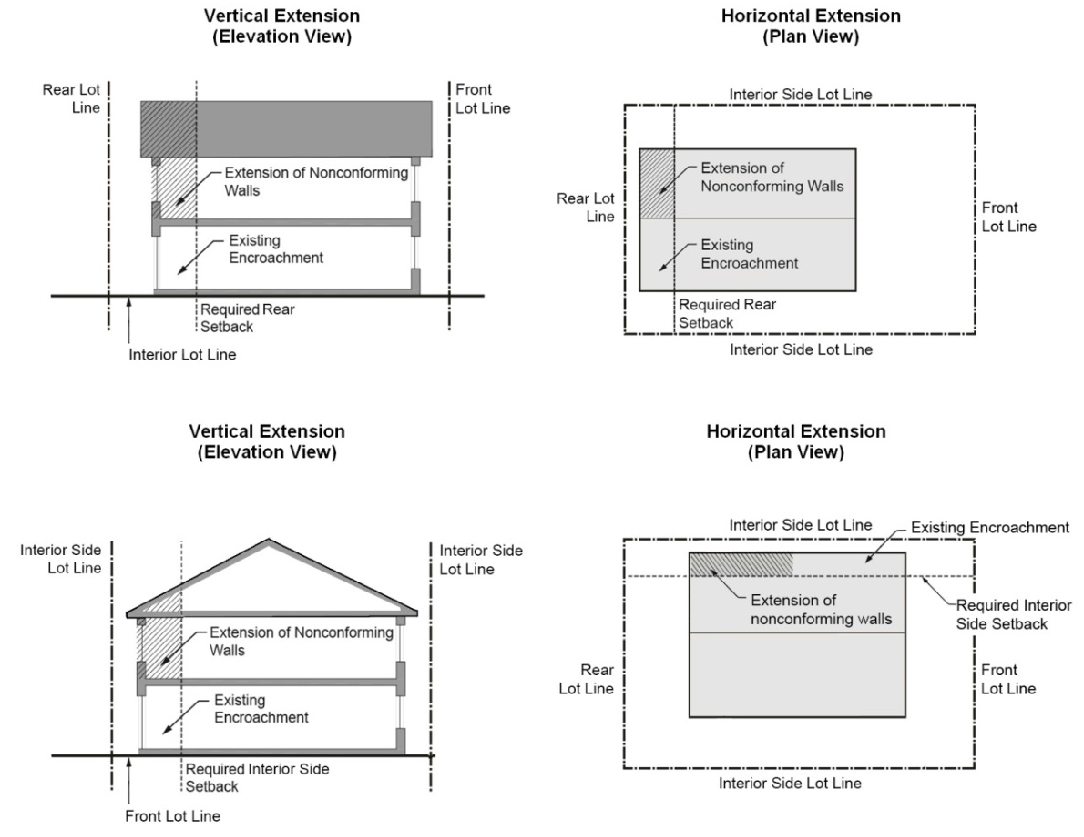 Vertical Extension
(Elevation View)

Rear Lot Line

Front Lot Line

Extension of Nonconforming Walls

Existing Encroachment

Required Rear Setback

Interior Lot Line

Horizontal Extension
(Plan View)

Interior Side Lot Line

Rear Lot Line

Extension of Nonconforming Walls

Existing Encroachment

Front Lot Line

Required Rear Setback

Interior Side Lot Line

Vertical Extension
(Elevation View)

Interior Side Lot Line

Interior Side Lot Line

Extension of Nonconforming Walls

Existing Encroachment

Required Interior Side Setback

Front Lot Line

Horizontal Extension
(Plan View)

Interior Side Lot Line

Existing Encroachment

Extension of nonconforming walls

Required Interior Side Setback

Rear Lot Line

Front Lot Line

Interior Side Lot Line