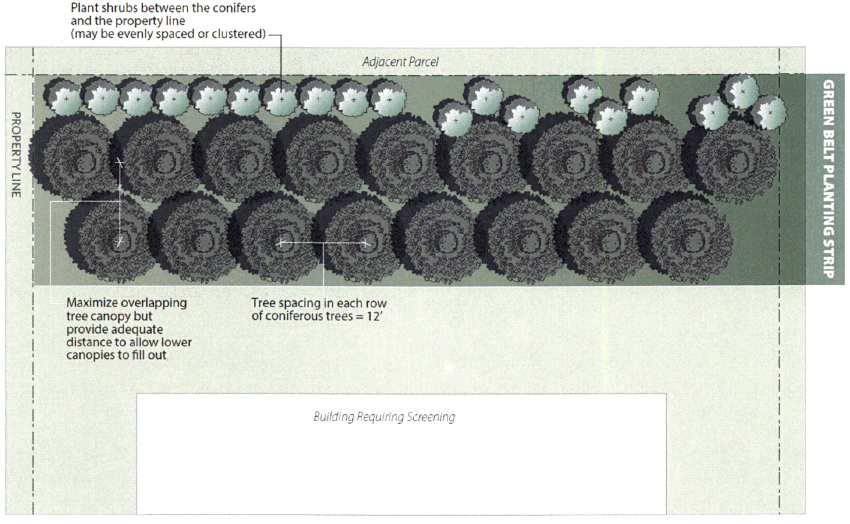 Plant shrubs between the conifers and the property line (may be evenly spaced or clustered)

Adjacent Parcel

PROPERTY LINE

GREEN BELT PLANTING STRIP

Maximize overlapping tree canopy but provide adequate distance to allow lower canopies to fill out

Tree spacing in each row of coniferous trees = 12'

Building Requiring Screening