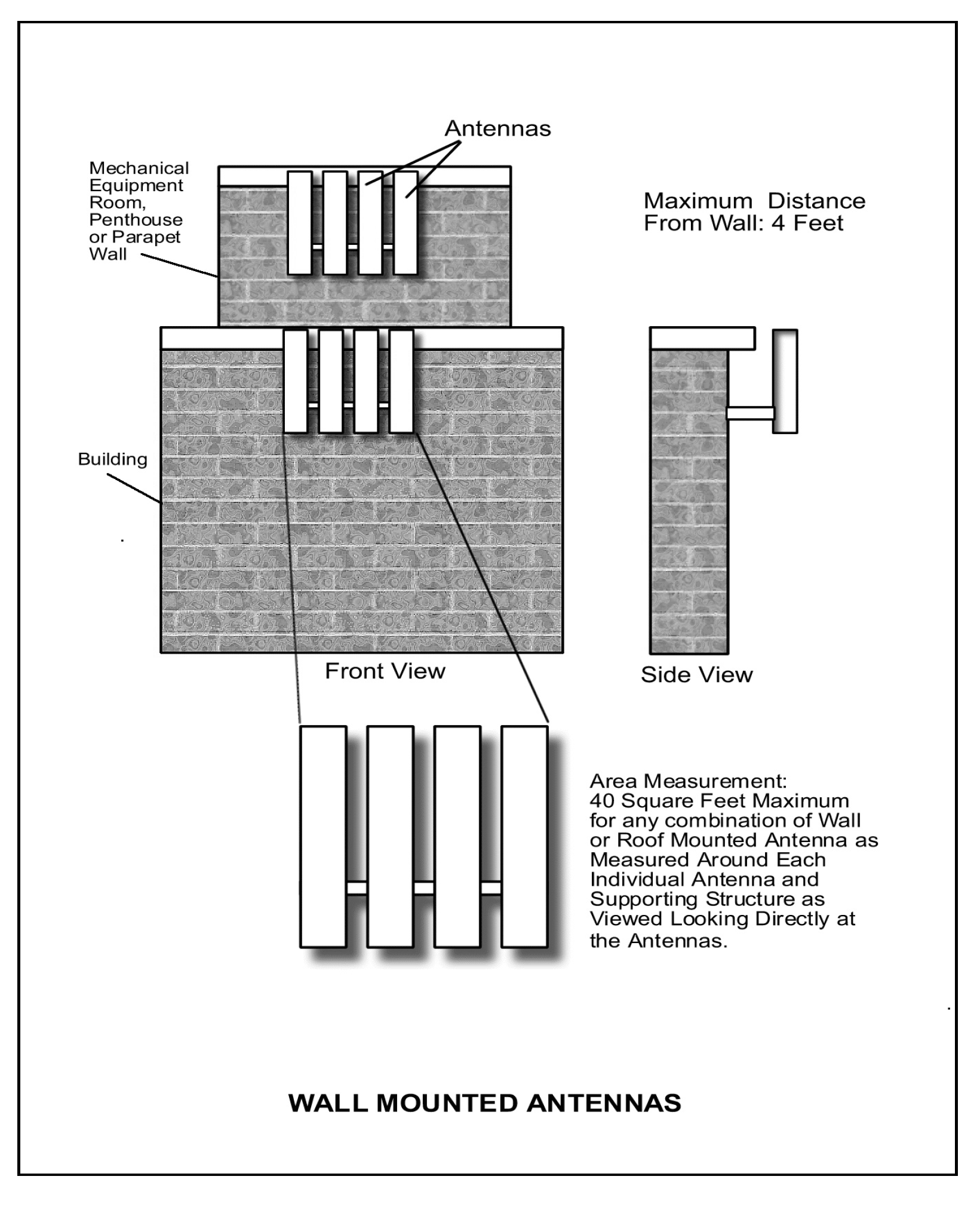 Antennas

Mechanical Equipment Room, Penthouse or Parapet Wall

Maximum Distance From Wall: 4 Feet

Building

Front View

Side View

Area Measurement: 40 Square Feet Maximum for any combination of Wall or Roof Mounted Antenna as Measured Around Each Individual Antenna and Supporting Structure as Viewed Looking Directly at the Antennas.

WALL MOUNTED ANTENNAS