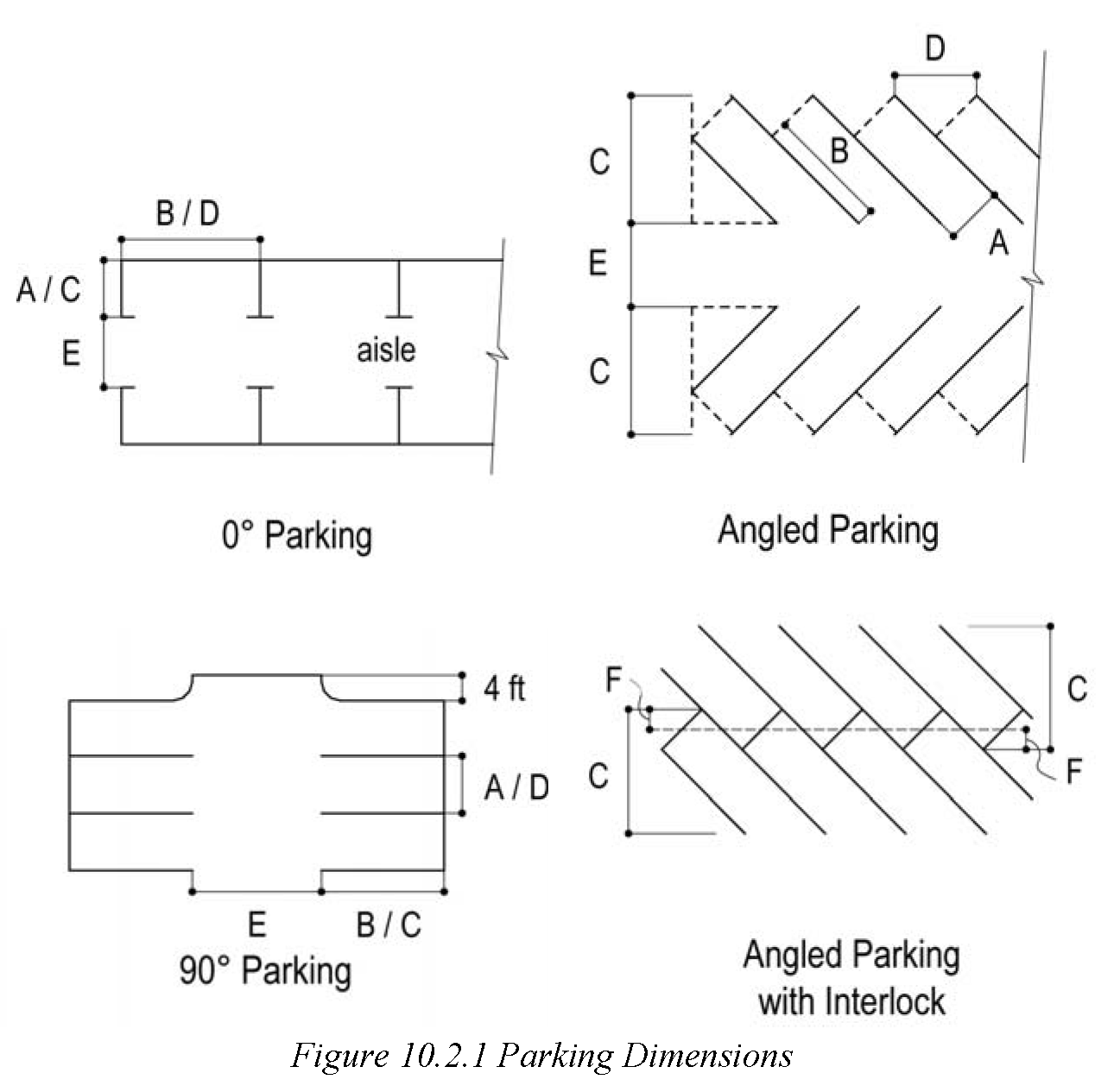 B / D

A / C

E

aisle

0° Parking

D

C

B

E

A

C

Angled Parking

4 ft

A / D

E

B / C

90° Parking

F

C

C

F

Angled Parking with Interlock

Figure 10.2.1 Parking Dimensions