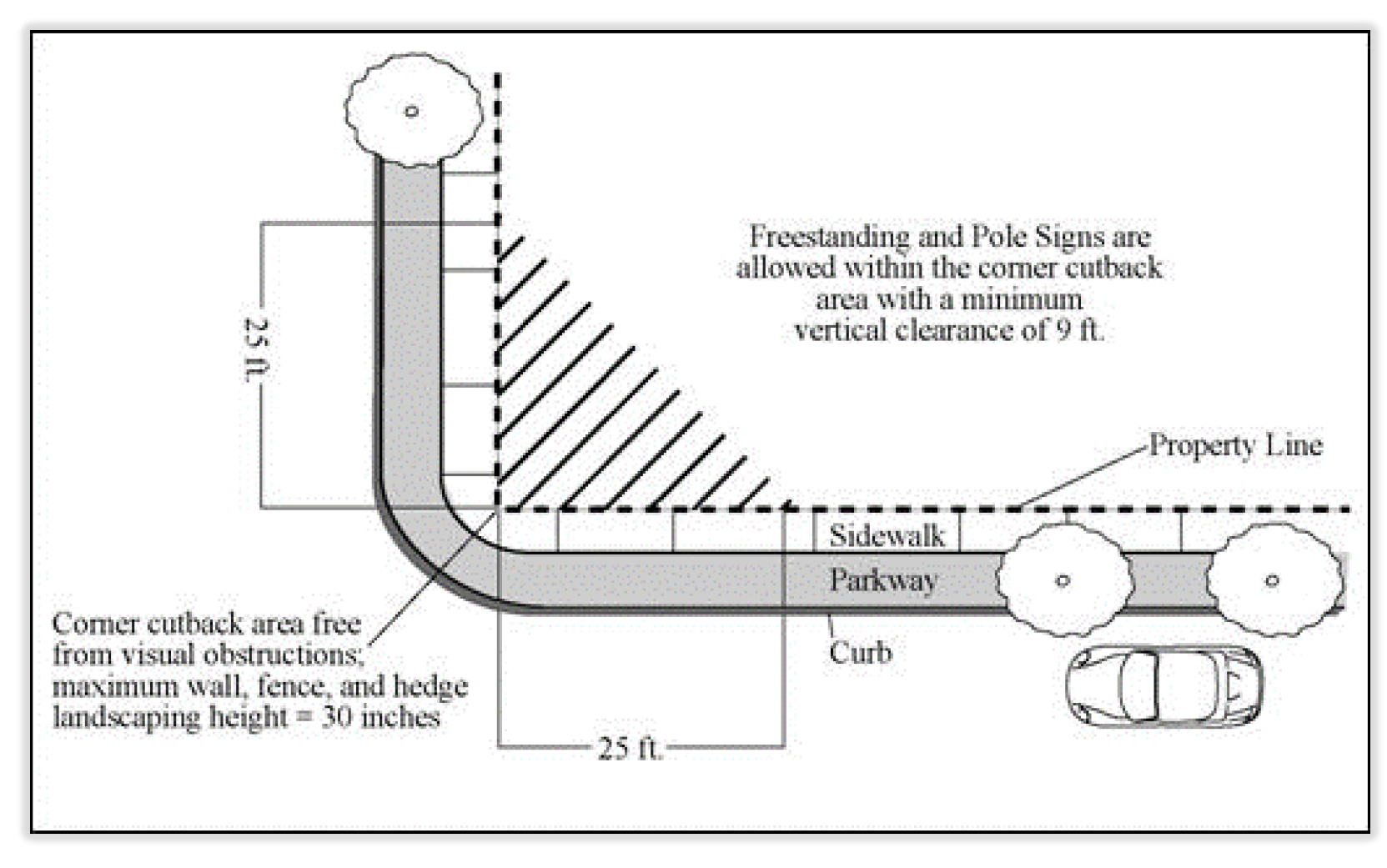 25 ft.

Freestanding and Pole Signs are allowed within the corner cutback area with a minimum vertical clearance of 9 ft.

Property Line

Sidewalk

Parkway

Curb

Corner cutback area free from visual obstructions; maximum wall, fence, and hedge landscaping height = 30 inches

25 ft.