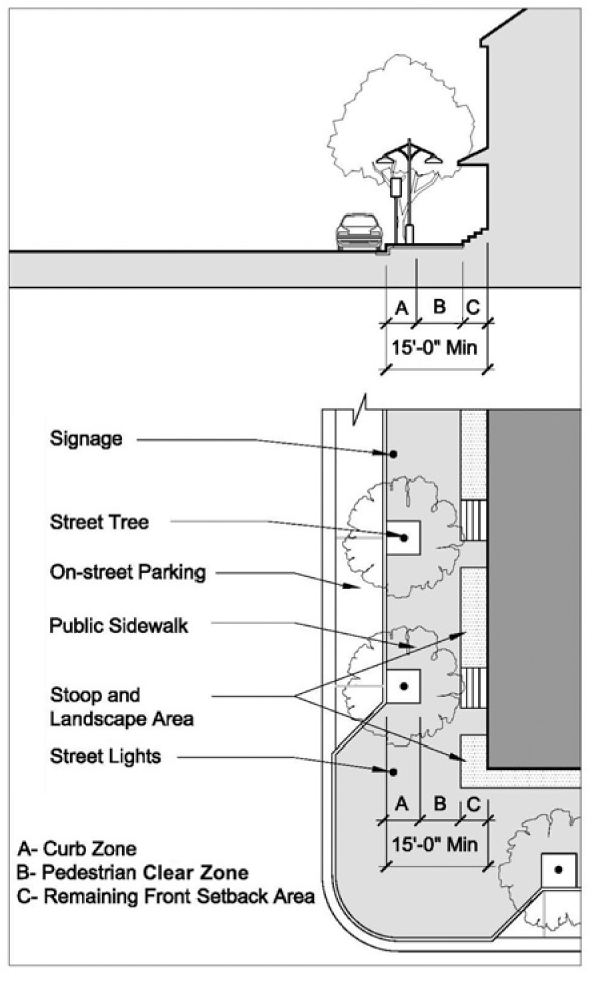 A B C
15'-0" Min

Signage
Street Tree
On-street Parking
Public Sidewalk
Stoop and Landscape Area
Street Lights

A B C
15'-0" Min

A- Curb Zone
B- Pedestrian Clear Zone
C- Remaining Front Setback Area