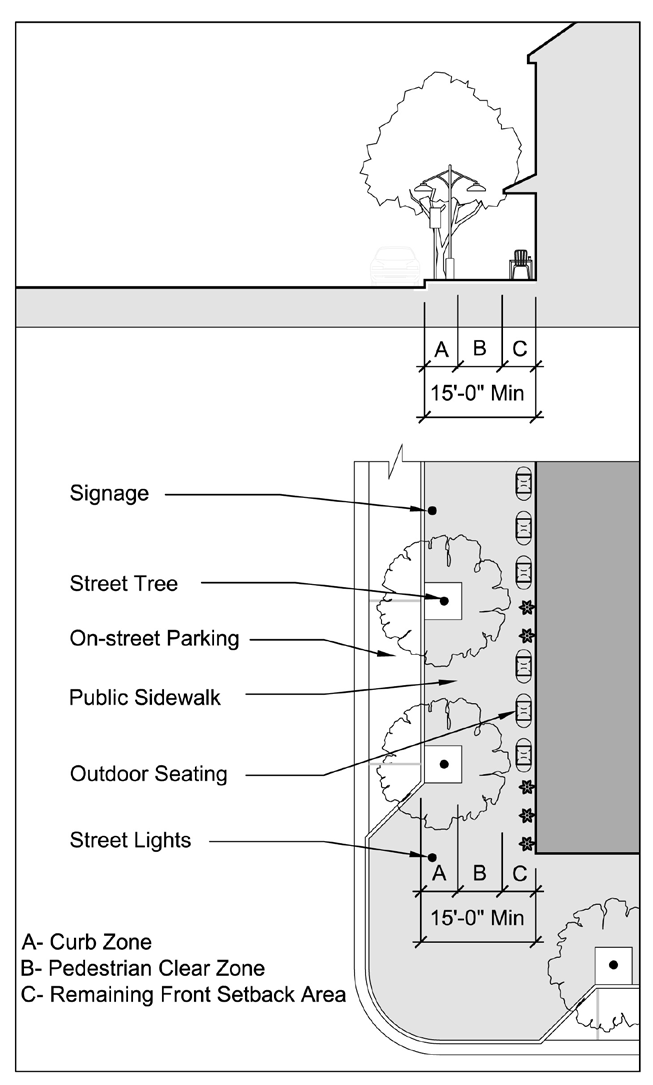 A B C
15'-0" Min

Signage
Street Tree
On-street Parking
Public Sidewalk
Outdoor Seating
Street Lights

A B C
15'-0" Min

A- Curb Zone
B- Pedestrian Clear Zone
C- Remaining Front Setback Area