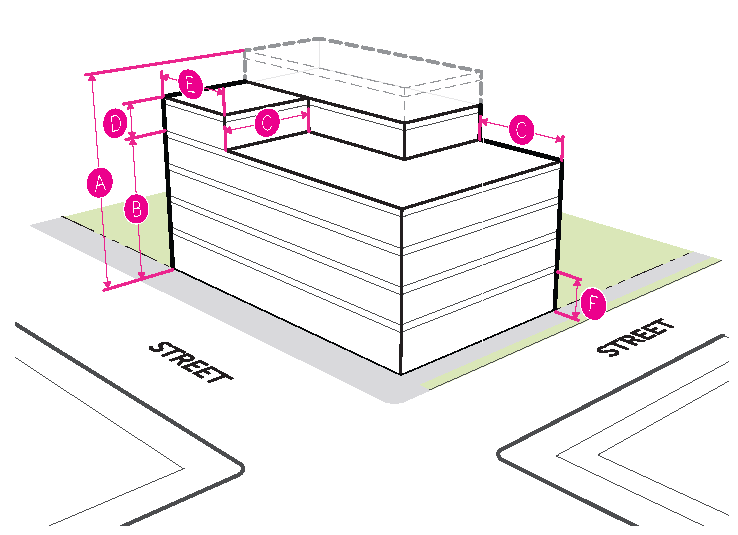 E
D
C
C
A
B
F
STREET
STREET