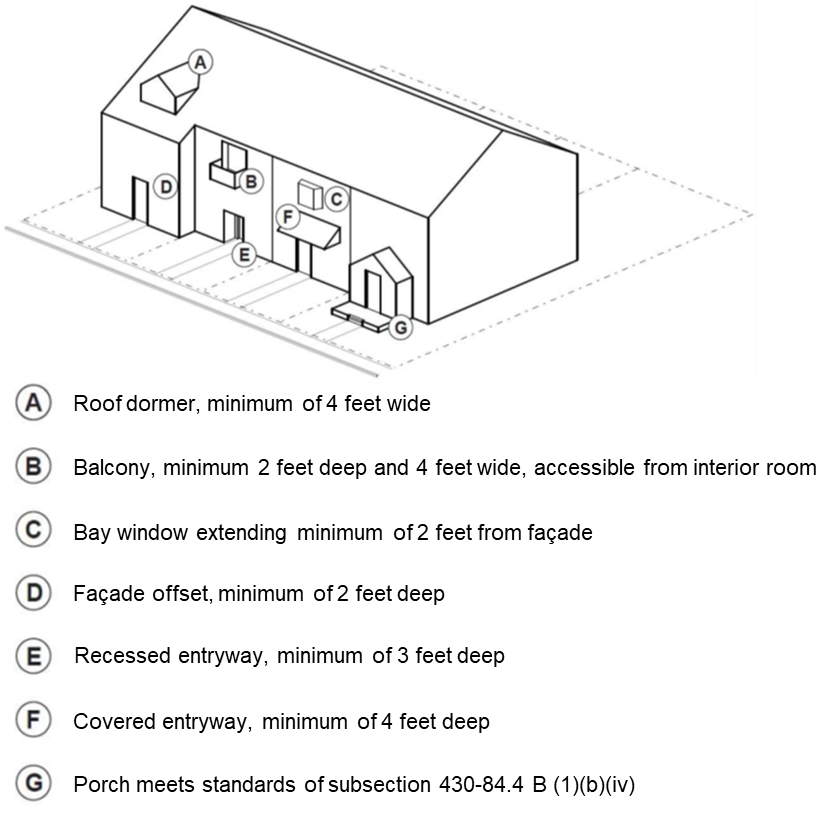 A
D
B
C
F
E
G

A Roof dormer, minimum of 4 feet wide

B Balcony, minimum 2 feet deep and 4 feet wide, accessible from interior room

C Bay window extending minimum of 2 feet from façade

D Façade offset, minimum of 2 feet deep

E Recessed entryway, minimum of 3 feet deep

F Covered entryway, minimum of 4 feet deep

G Porch meets standards of subsection 430-84.4 B (1)(b)(iv)