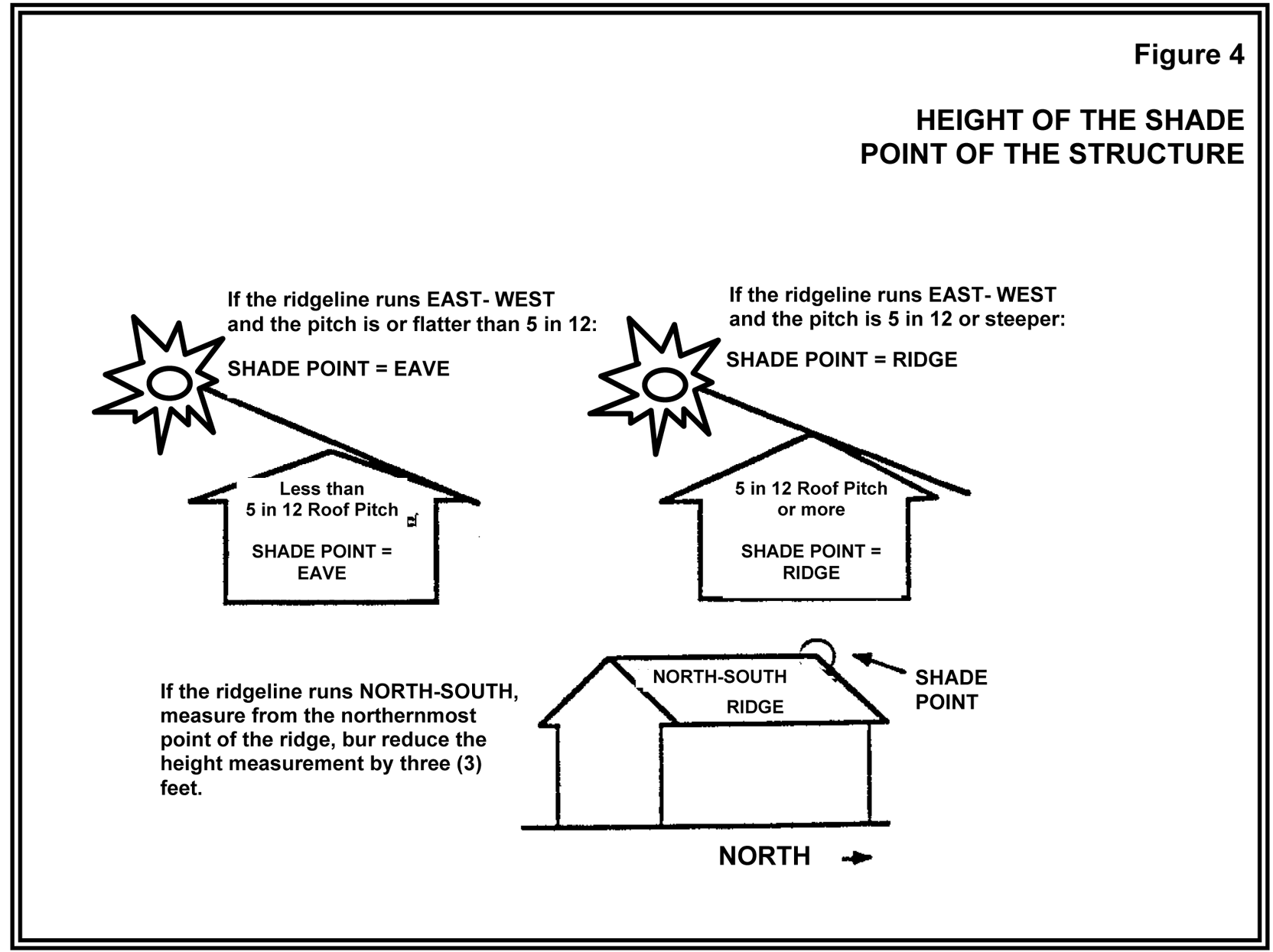 Figure 4

HEIGHT OF THE SHADE POINT OF THE STRUCTURE

If the ridgeline runs EAST- WEST and the pitch is or flatter than 5 in 12:

SHADE POINT = EAVE

Less than 5 in 12 Roof Pitch

SHADE POINT = EAVE

If the ridgeline runs EAST- WEST and the pitch is 5 in 12 or steeper:

SHADE POINT = RIDGE

5 in 12 Roof Pitch or more

SHADE POINT = RIDGE

If the ridgeline runs NORTH-SOUTH, measure from the northernmost point of the ridge, bur reduce the height measurement by three (3) feet.

NORTH-SOUTH RIDGE

SHADE POINT

NORTH