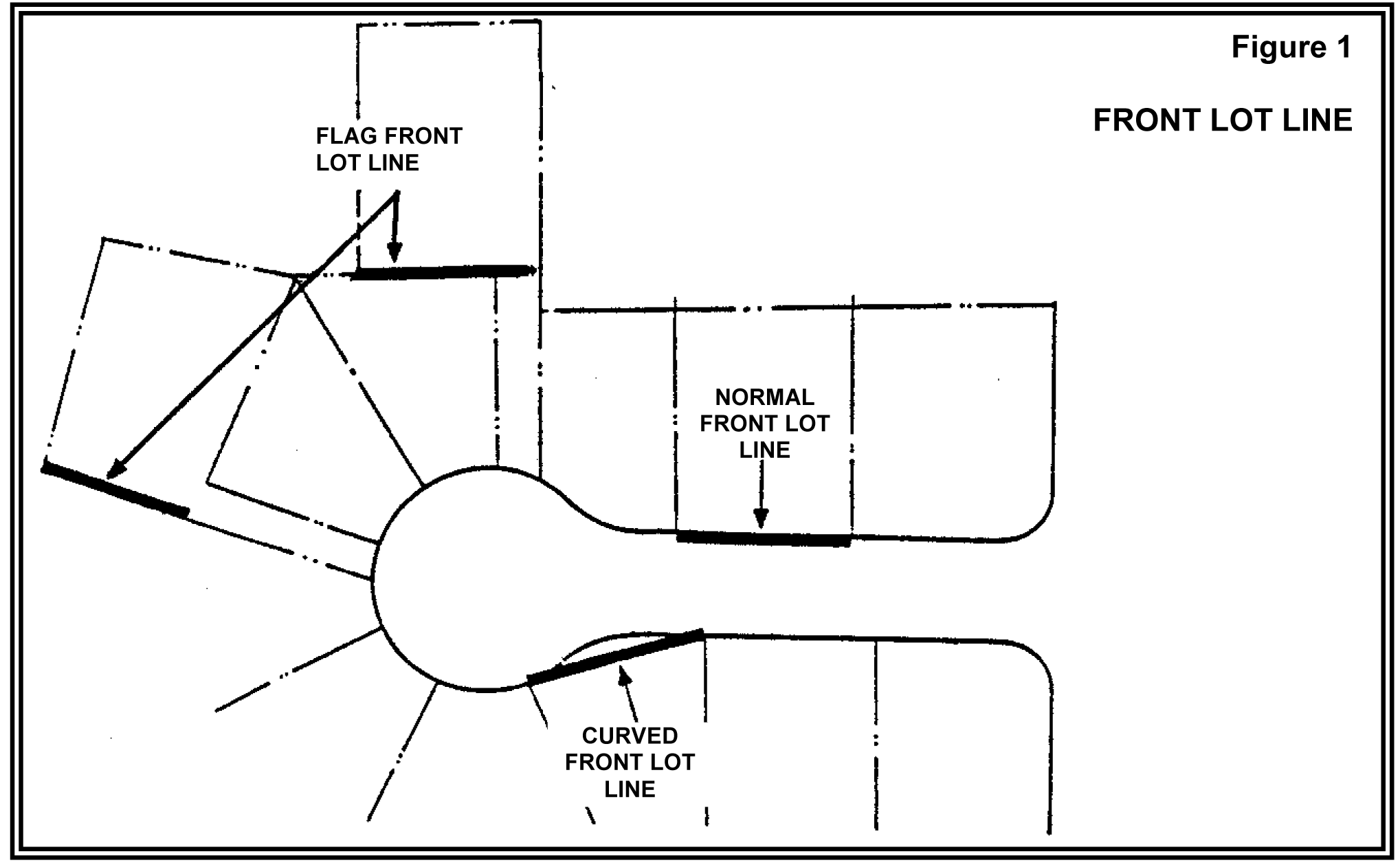 Figure 1

FRONT LOT LINE

FLAG FRONT LOT LINE

NORMAL FRONT LOT LINE

CURVED FRONT LOT LINE