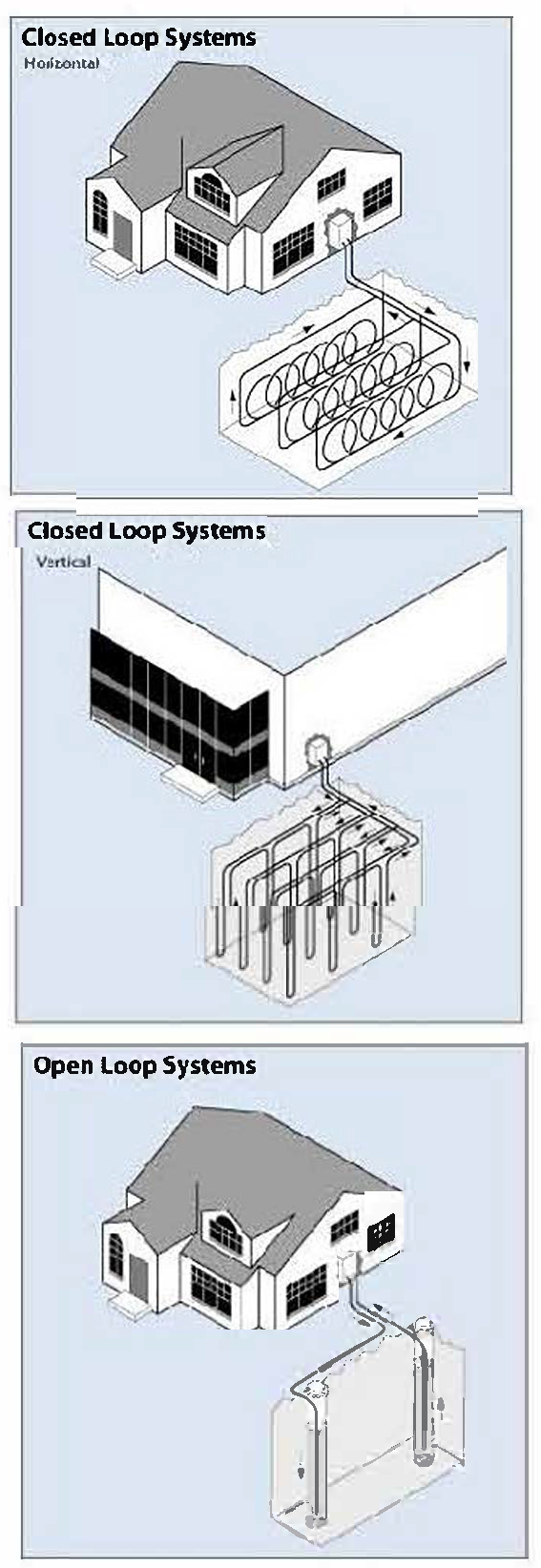 Closed Loop Systems
Horizontal

Closed Loop Systems
Vertical

Open Loop Systems