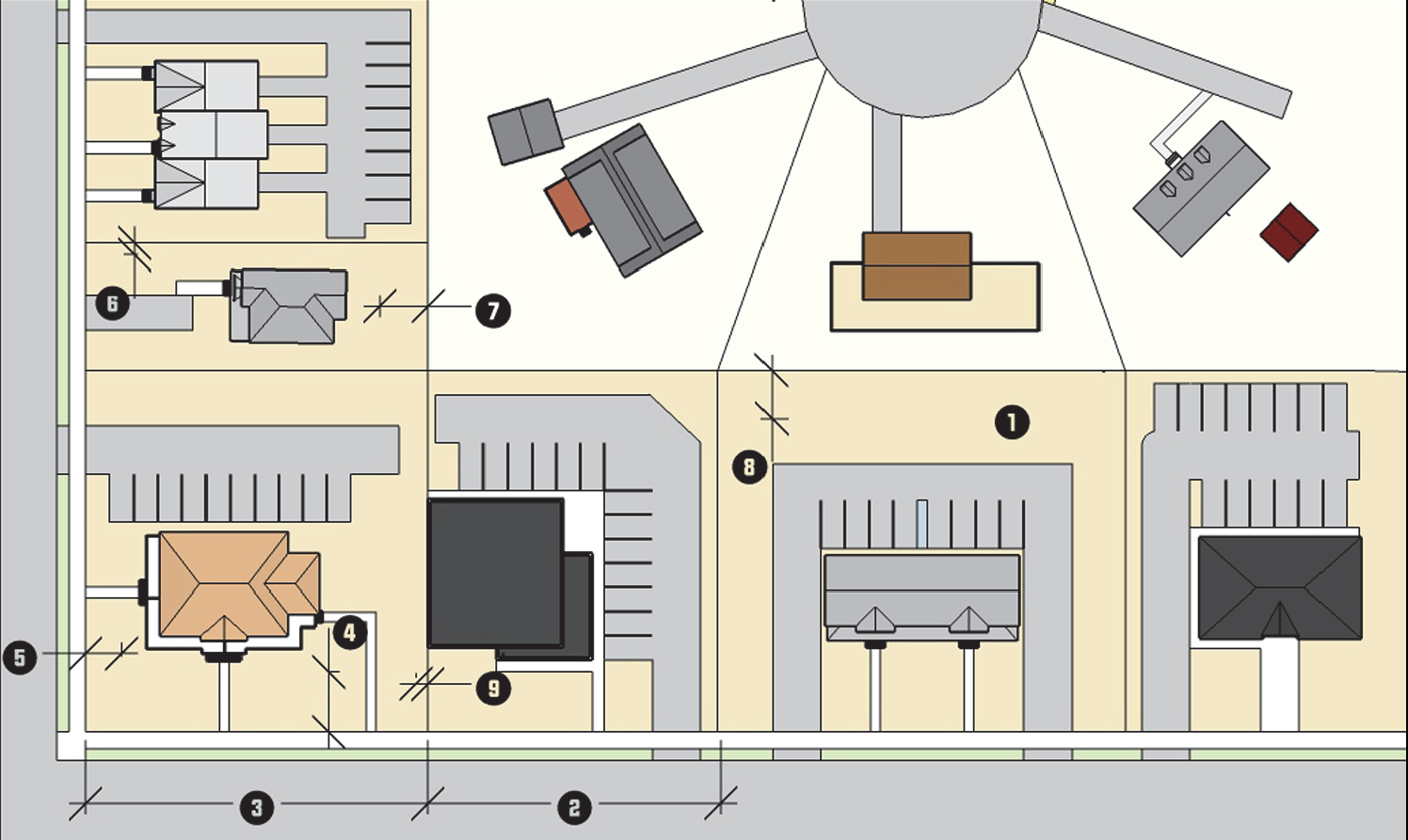 6
7
1
8
4
5
9
3
2