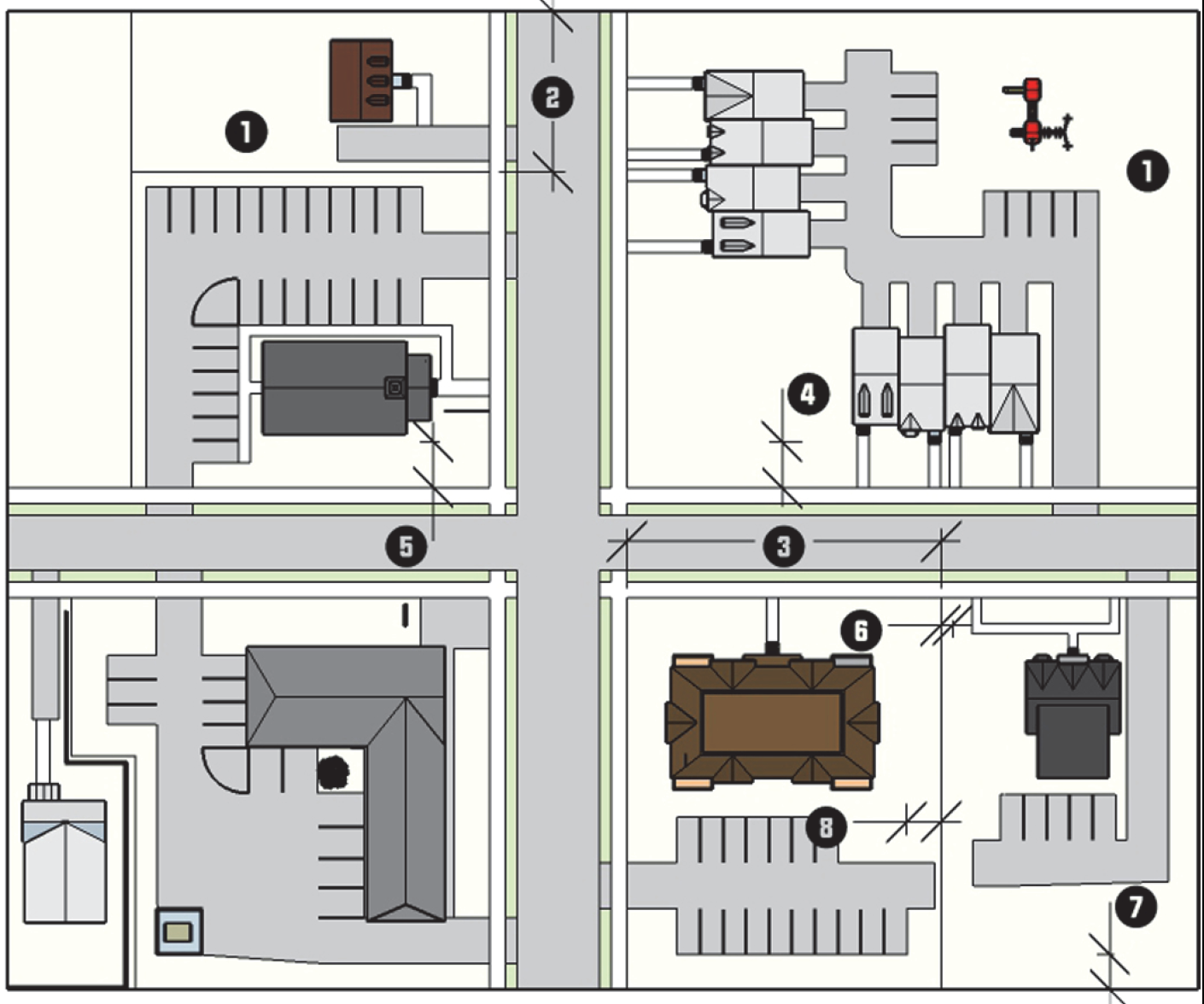 1
2
1
4
5
3
6
8
7