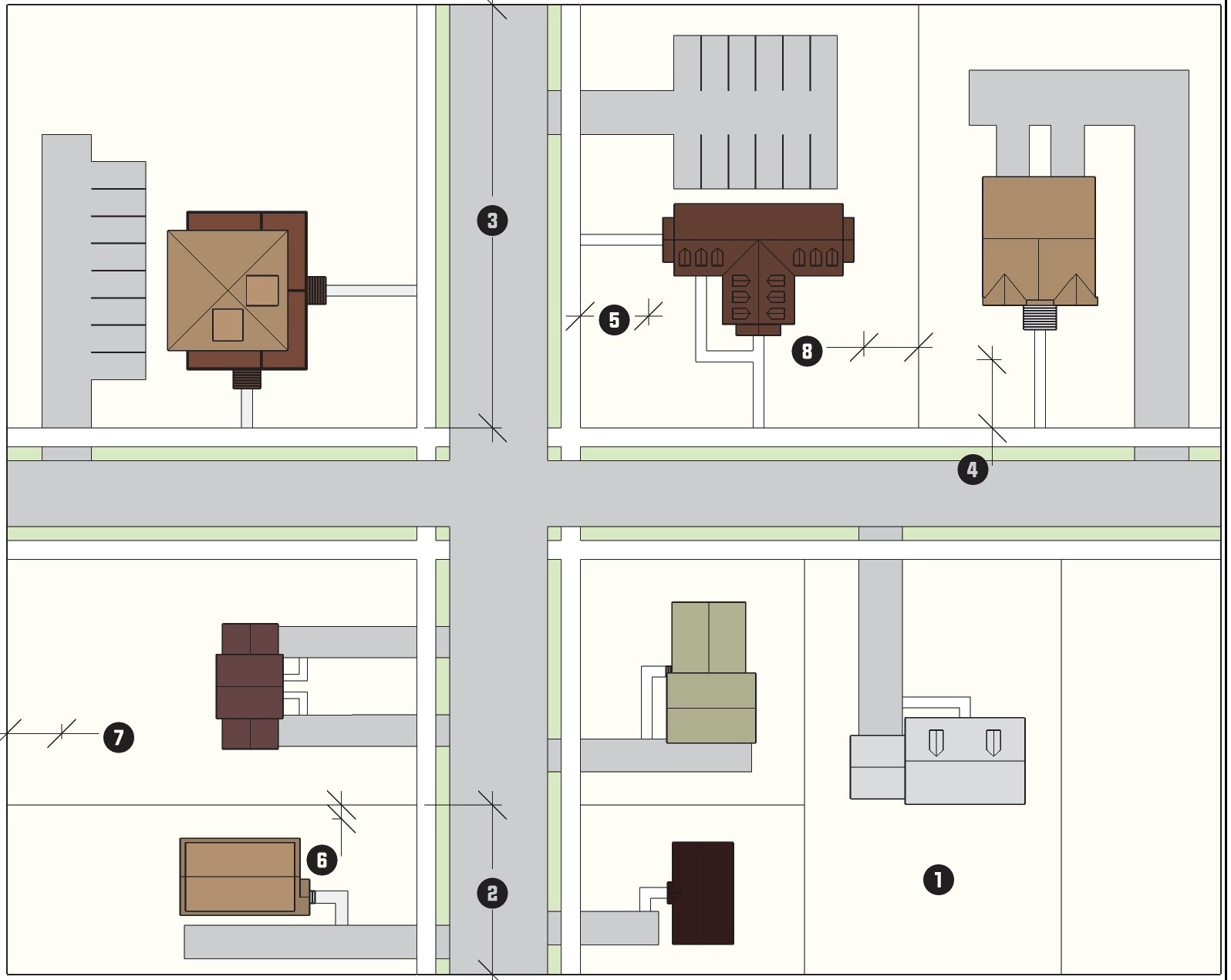 3
5
8
4
7
6
2
1