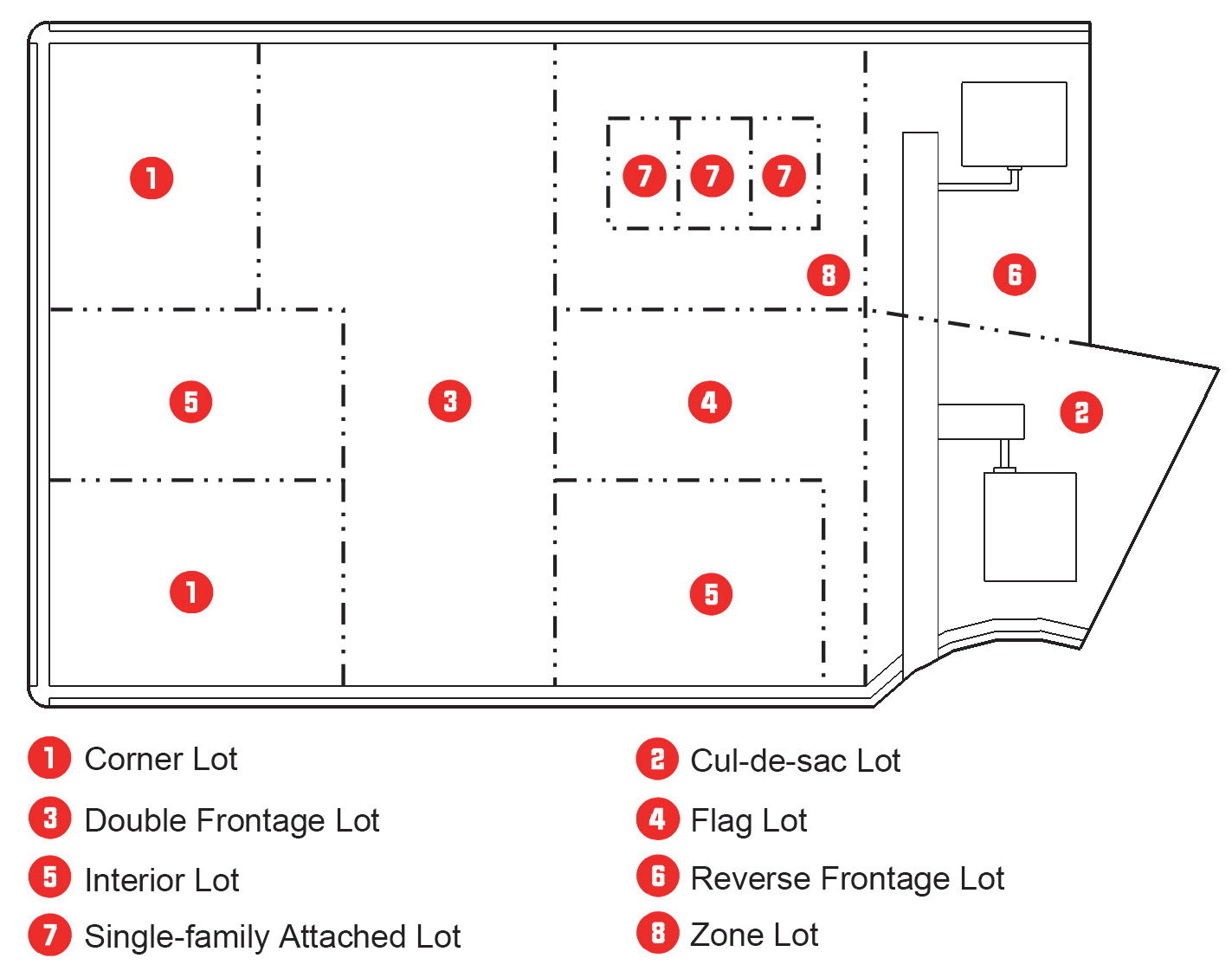 1
7 7 7
8
6
5
3
4
2
1
5

1 Corner Lot
3 Double Frontage Lot
5 Interior Lot
7 Single-family Attached Lot

2 Cul-de-sac Lot
4 Flag Lot
6 Reverse Frontage Lot
8 Zone Lot