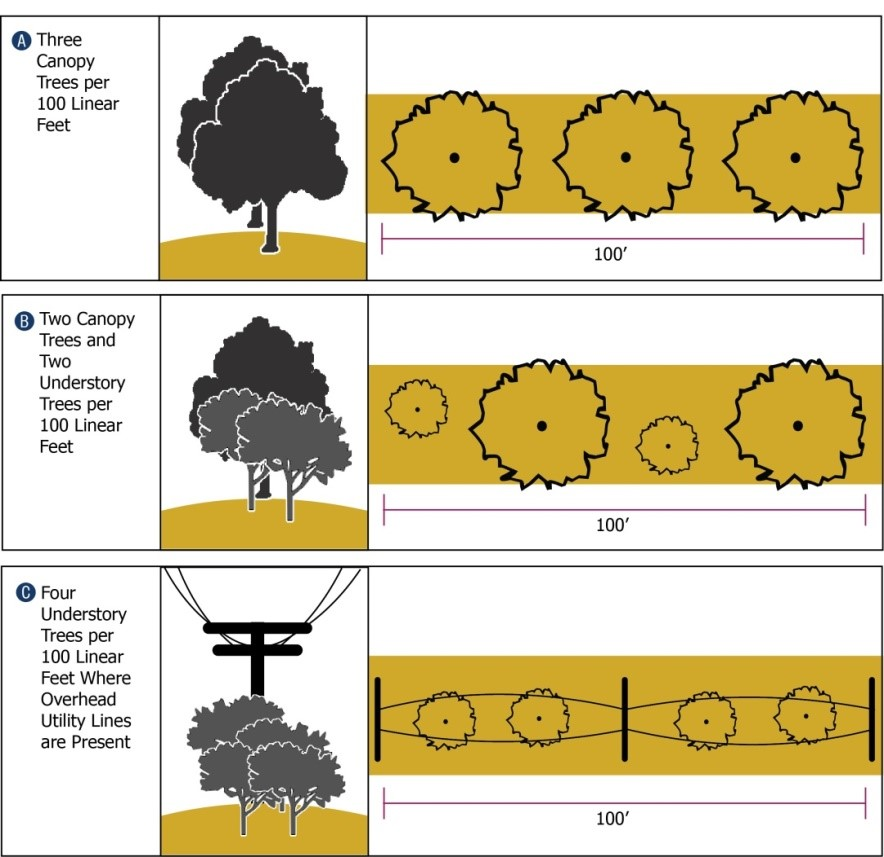 A Three Canopy Trees per 100 Linear Feet

100′

B Two Canopy Trees and Two Understory Trees per 100 Linear Feet

100′

C Four Understory Trees per 100 Linear Feet Where Overhead Utility Lines are Present

100′