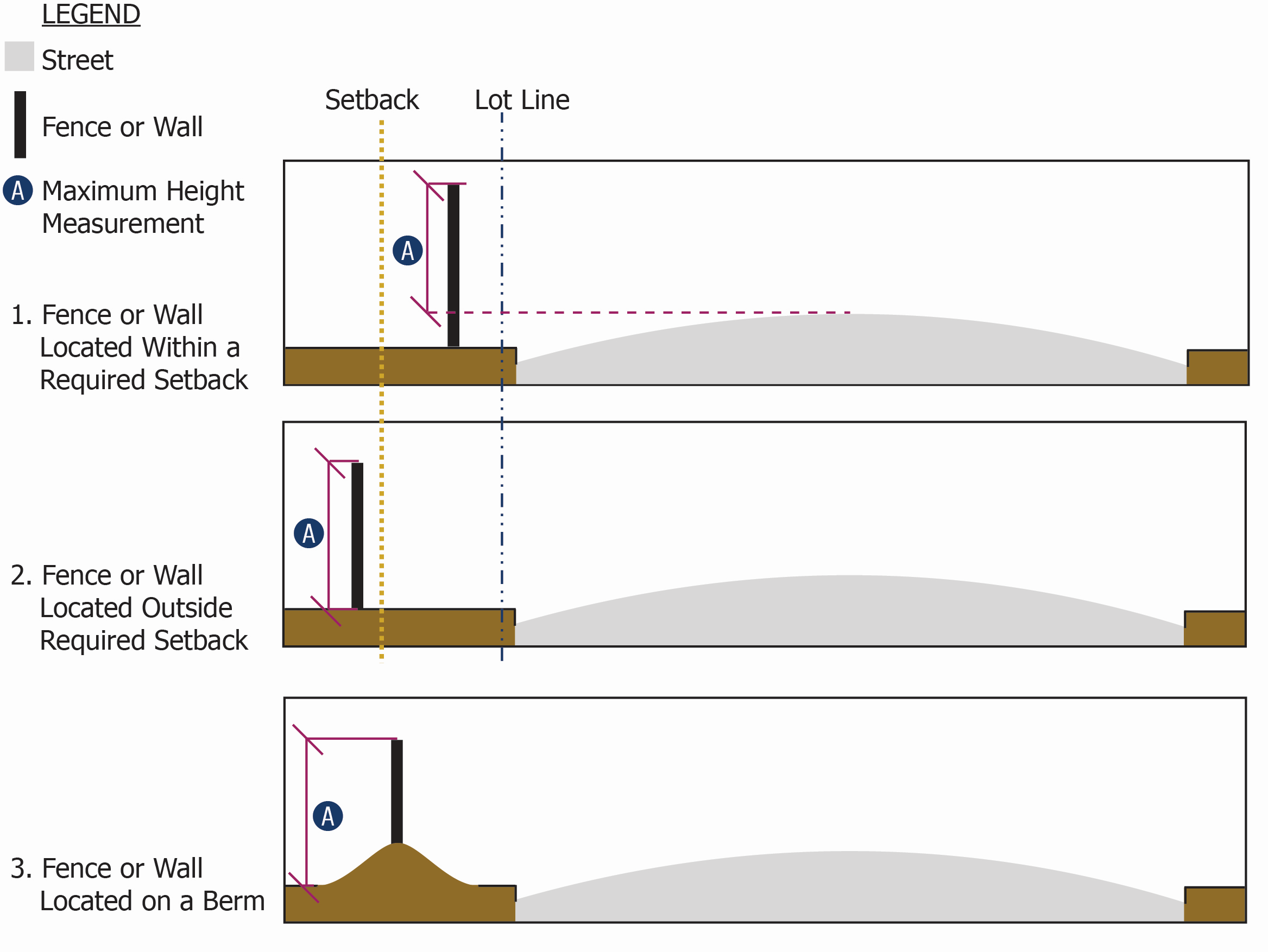 LEGEND

Street

Fence or Wall

A Maximum Height Measurement

Setback

Lot Line

1. Fence or Wall Located Within a Required Setback

A

2. Fence or Wall Located Outside Required Setback

A

3. Fence or Wall Located on a Berm

A