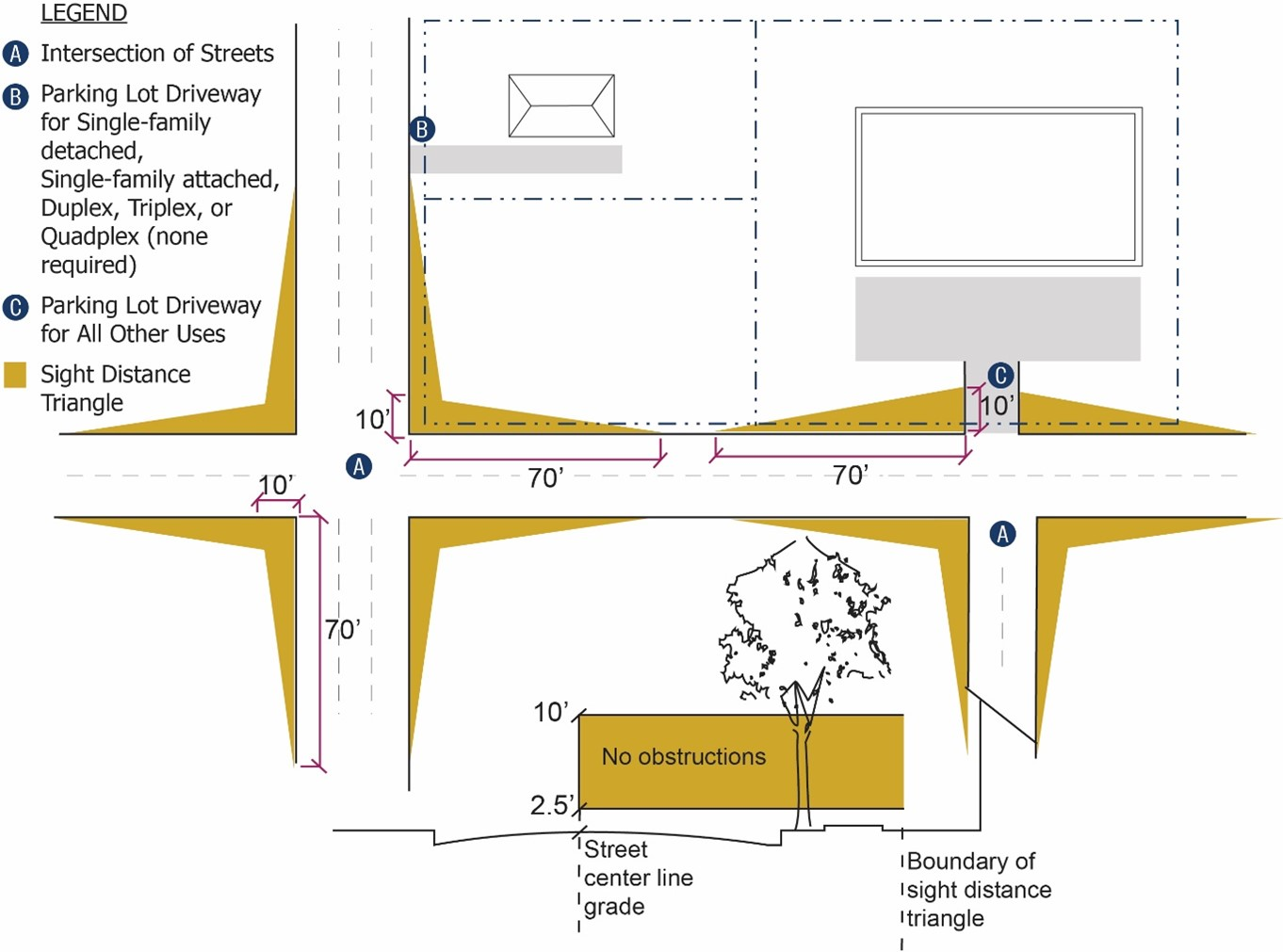 LEGEND

A Intersection of Streets

B Parking Lot Driveway for Single-family detached, Single-family attached, Duplex, Triplex, or Quadplex (none required)

C Parking Lot Driveway for All Other Uses

Sight Distance Triangle

B

C

10'

10'

A

70'

70'

10'

A

70'

10'

No obstructions

2.5'

Street center line grade

Boundary of sight distance triangle