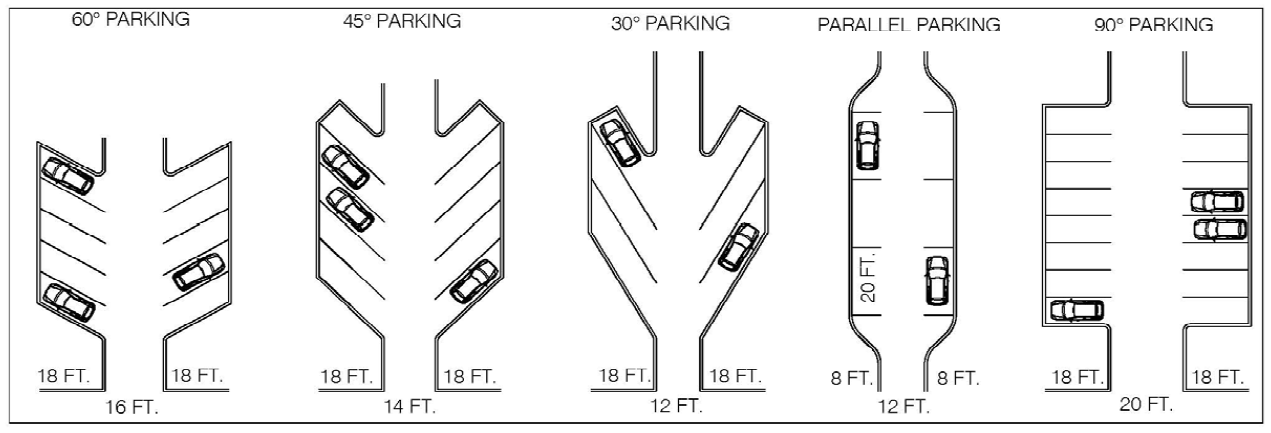 60° PARKING
18 FT.
18 FT.
16 FT.

45° PARKING
18 FT.
18 FT.
14 FT.

30° PARKING
18 FT.
18 FT.
12 FT.

PARALLEL PARKING
20 FT.
8 FT.
8 FT.
12 FT.

90° PARKING
18 FT.
18 FT.
20 FT.