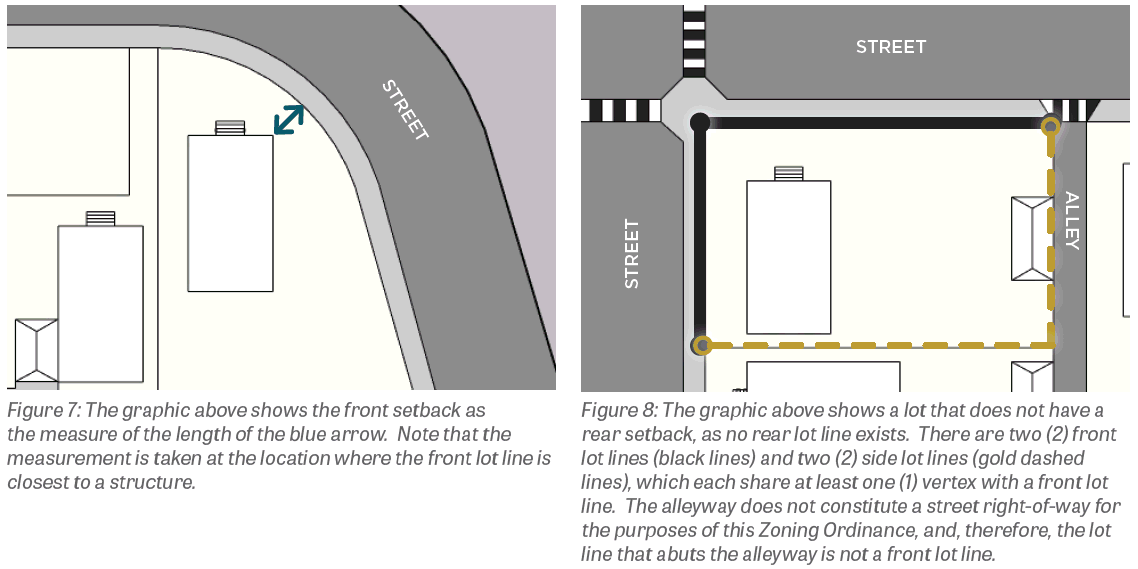 STREET

Figure 7: The graphic above shows the front setback as the measure of the length of the blue arrow. Note that the measurement is taken at the location where the front lot line is closest to a structure.

STREET

STREET

ALLEY

Figure 8: The graphic above shows a lot that does not have a rear setback, as no rear lot line exists. There are two (2) front lot lines (black lines) and two (2) side lot lines (gold dashed lines), which each share at least one (1) vertex with a front lot line. The alleyway does not constitute a street right-of-way for the purposes of this Zoning Ordinance, and, therefore, the lot line that abuts the alleyway is not a front lot line.