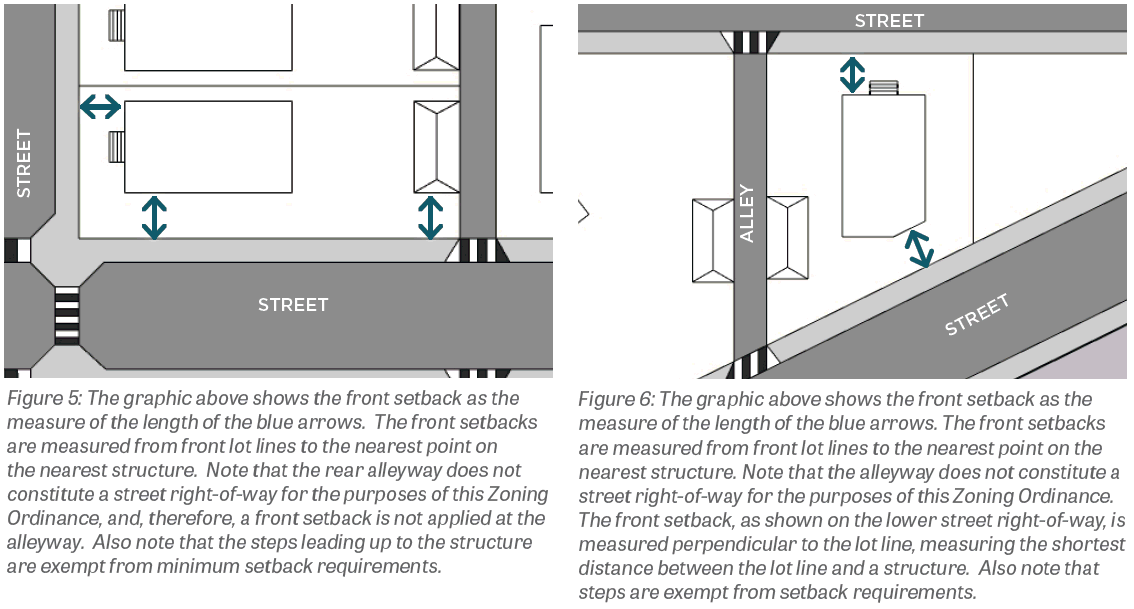 STREET

STREET

Figure 5: The graphic above shows the front setback as the measure of the length of the blue arrows. The front setbacks are measured from front lot lines to the nearest point on the nearest structure. Note that the rear alleyway does not constitute a street right-of-way for the purposes of this Zoning Ordinance, and, therefore, a front setback is not applied at the alleyway. Also note that the steps leading up to the structure are exempt from minimum setback requirements.

STREET

ALLEY

STREET

Figure 6: The graphic above shows the front setback as the measure of the length of the blue arrows. The front setbacks are measured from front lot lines to the nearest point on the nearest structure. Note that the alleyway does not constitute a street right-of-way for the purposes of this Zoning Ordinance. The front setback, as shown on the lower street right-of-way, is measured perpendicular to the lot line, measuring the shortest distance between the lot line and a structure. Also note that steps are exempt from setback requirements.