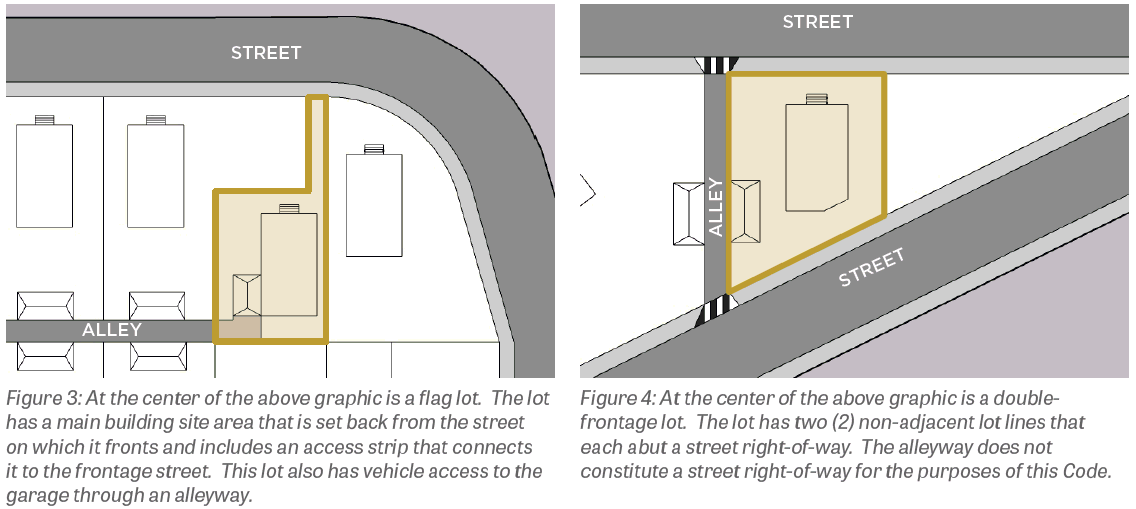 STREET

ALLEY

Figure 3: At the center of the above graphic is a flag lot. The lot has a main building site area that is set back from the street on which it fronts and includes an access strip that connects it to the frontage street. This lot also has vehicle access to the garage through an alleyway.

STREET

ALLEY

STREET

Figure 4: At the center of the above graphic is a double-frontage lot. The lot has two (2) non-adjacent lot lines that each abut a street right-of-way. The alleyway does not constitute a street right-of-way for the purposes of this Code.