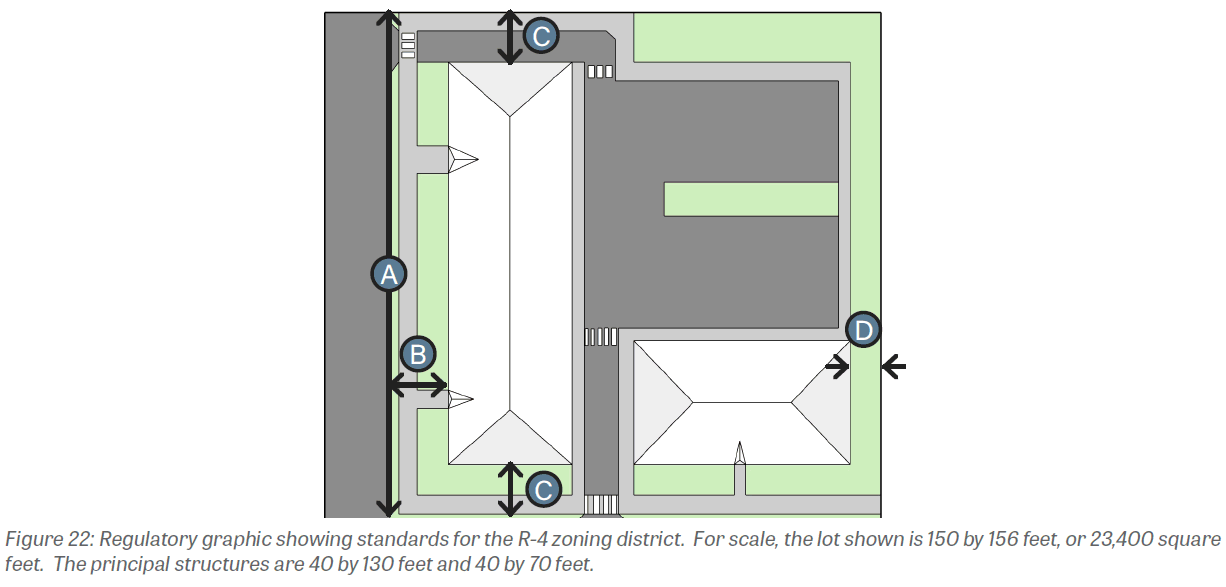 C

A

B

D

C

Figure 22: Regulatory graphic showing standards for the R-4 zoning district. For scale, the lot shown is 150 by 156 feet, or 23,400 square feet. The principal structures are 40 by 130 feet and 40 by 70 feet.