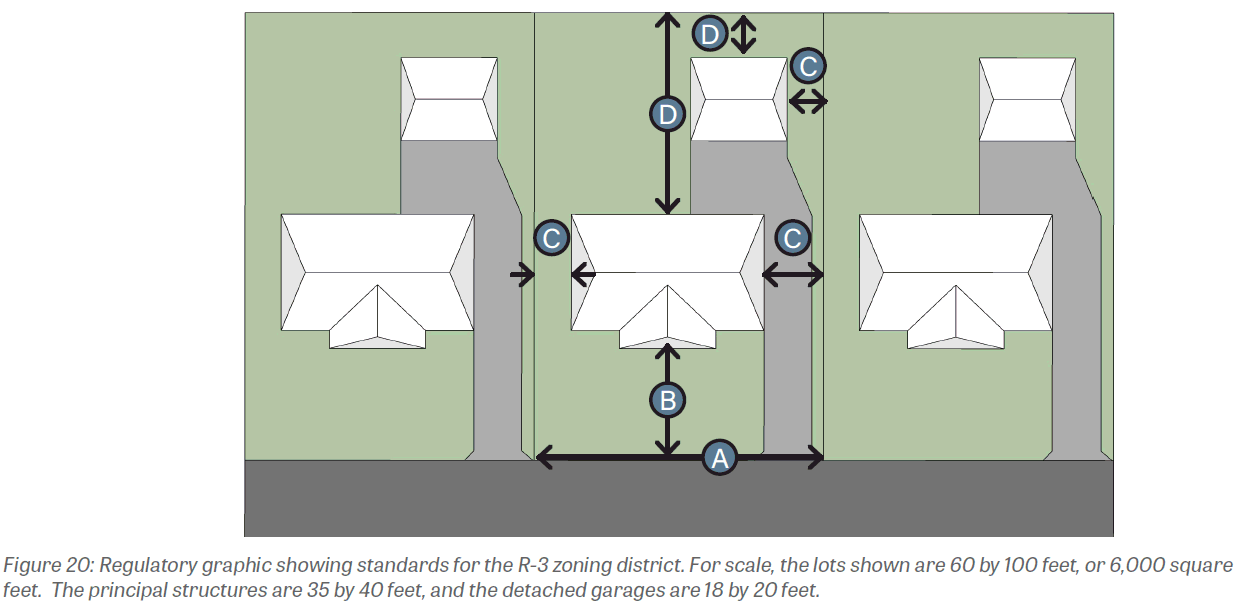 D
C
D
C
C
B
A

Figure 20: Regulatory graphic showing standards for the R-3 zoning district. For scale, the lots shown are 60 by 100 feet, or 6,000 square feet. The principal structures are 35 by 40 feet, and the detached garages are 18 by 20 feet.