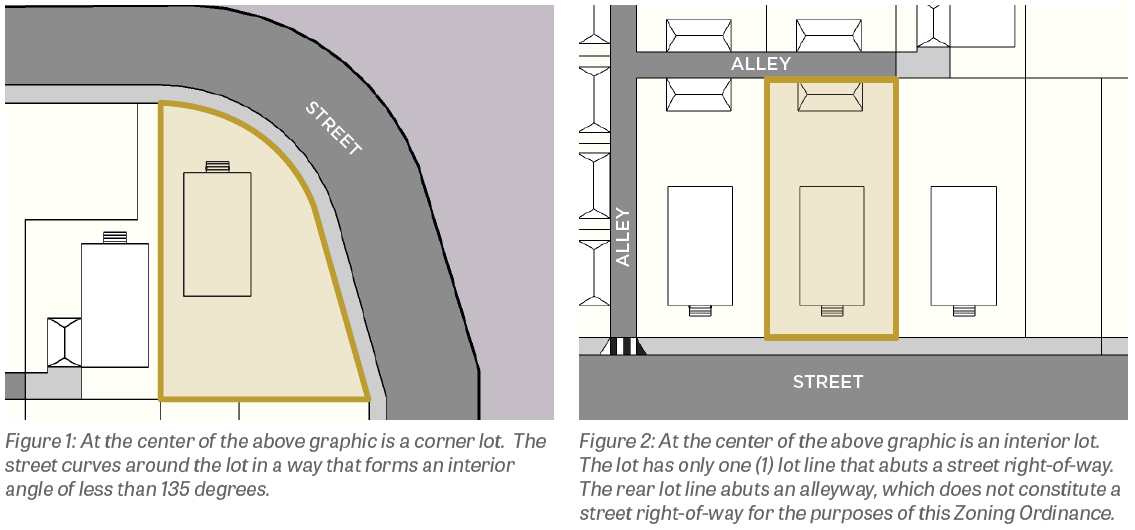 STREET

Figure 1: At the center of the above graphic is a corner lot. The street curves around the lot in a way that forms an interior angle of less than 135 degrees.

ALLEY

ALLEY

STREET

Figure 2: At the center of the above graphic is an interior lot. The lot has only one (1) lot line that abuts a street right-of-way. The rear lot line abuts an alleyway, which does not constitute a street right-of-way for the purposes of this Zoning Ordinance.