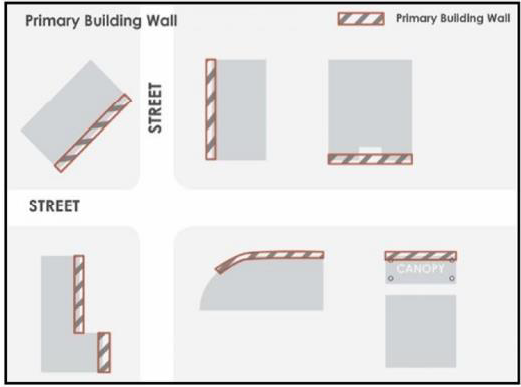 Primary Building Wall

Primary Building Wall

STREET

STREET

CANOPY