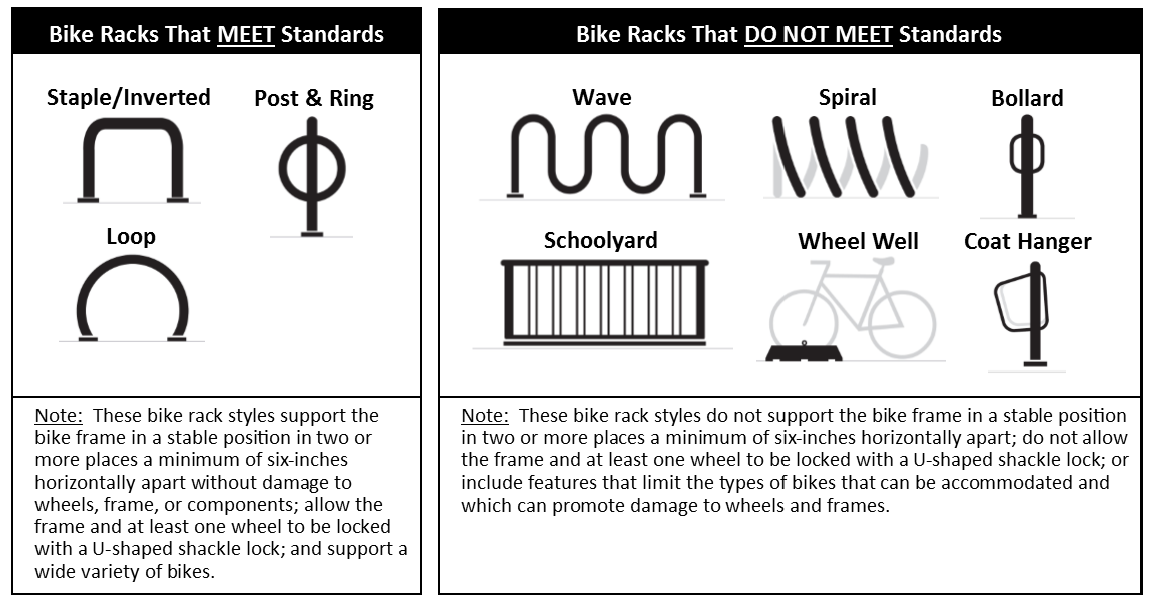 Bike Racks That MEET Standards

Staple/Inverted

Post & Ring

Loop

Note: These bike rack styles support the bike frame in a stable position in two or more places a minimum of six-inches horizontally apart without damage to wheels, frame, or components; allow the frame and at least one wheel to be locked with a U-shaped shackle lock; and support a wide variety of bikes.

Bike Racks That DO NOT MEET Standards

Wave

Spiral

Bollard

Schoolyard

Wheel Well

Coat Hanger

Note: These bike rack styles do not support the bike frame in a stable position in two or more places a minimum of six-inches horizontally apart; do not allow the frame and at least one wheel to be locked with a U-shaped shackle lock; or include features that limit the types of bikes that can be accommodated and which can promote damage to wheels and frames.