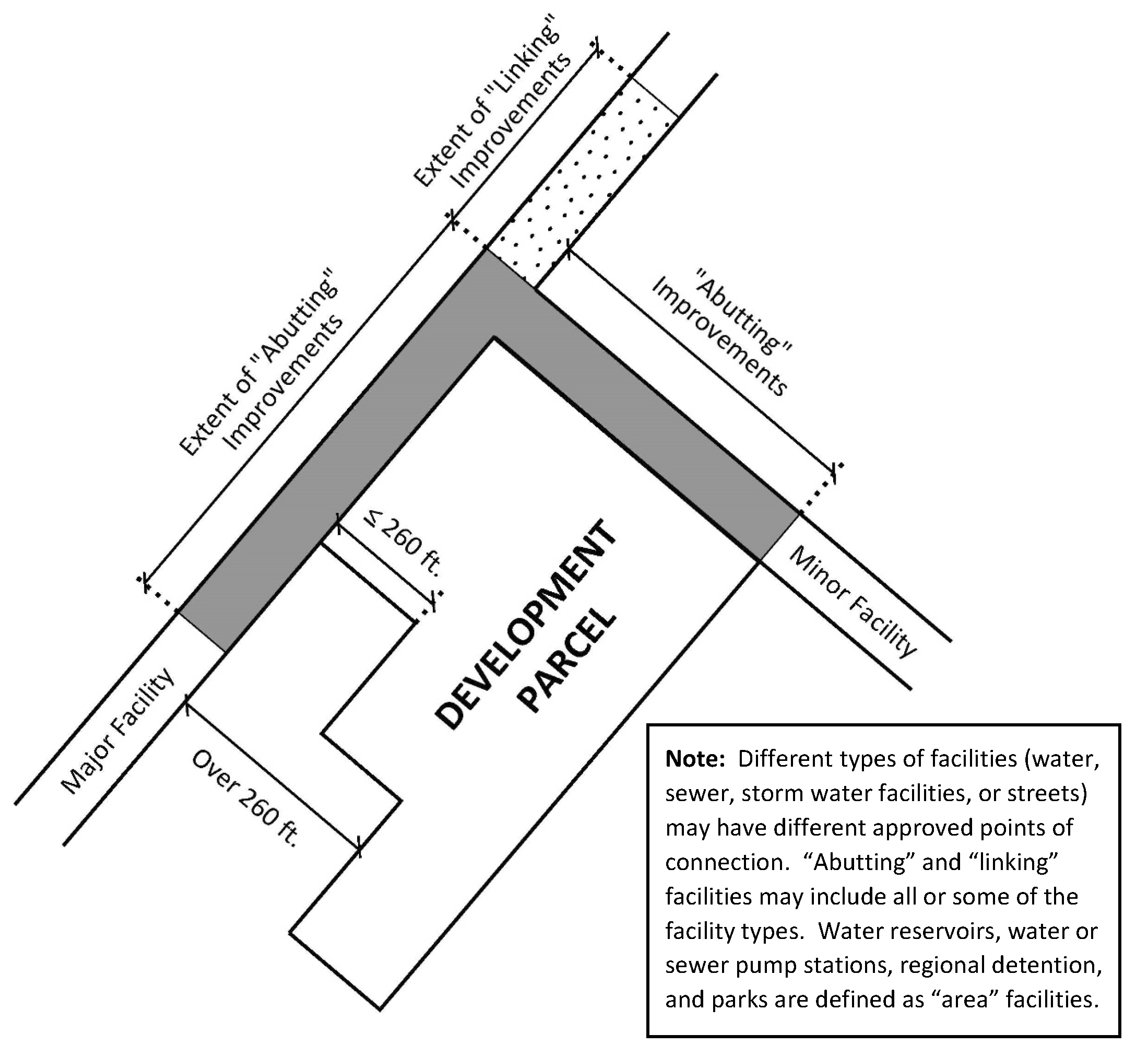 Extent of "Linking" Improvements

Extent of "Abutting" Improvements

"Abutting" Improvements

≤ 260 ft.

DEVELOPMENT PARCEL

Minor Facility

Major Facility

Over 260 ft.

**Note:** Different types of facilities (water, sewer, storm water facilities, or streets) may have different approved points of connection. “Abutting” and “linking” facilities may include all or some of the facility types. Water reservoirs, water or sewer pump stations, regional detention, and parks are defined as “area” facilities.