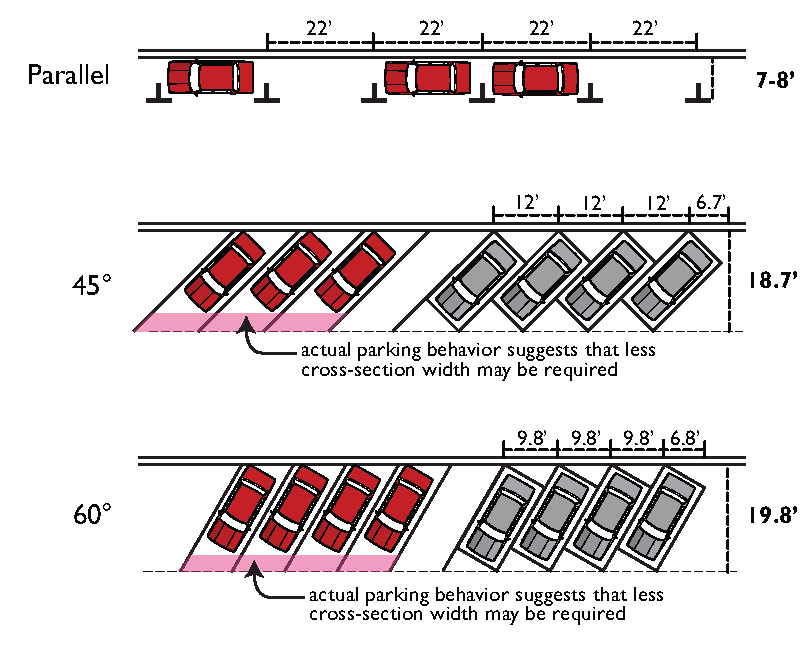 22' 22' 22' 22'

Parallel

7-8'

12' 12' 12' 6.7'

45°

18.7'

actual parking behavior suggests that less cross-section width may be required

9.8' 9.8' 9.8' 6.8'

60°

19.8'

actual parking behavior suggests that less cross-section width may be required