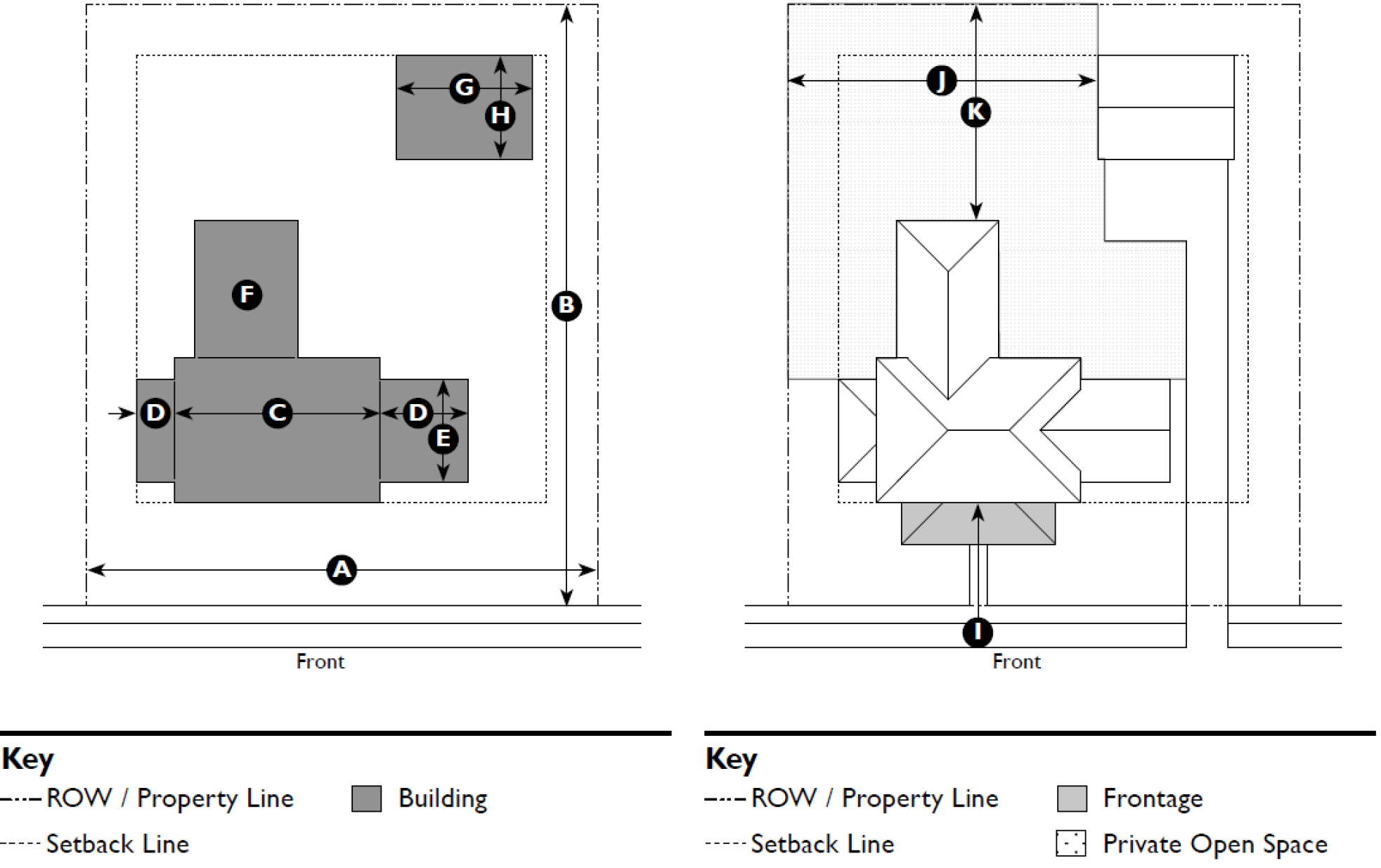 G
H
F
B
D
C
D
E
A
Front

Key
ROW / Property Line
Building
Setback Line

J
K
I
Front

Key
ROW / Property Line
Frontage
Setback Line
Private Open Space