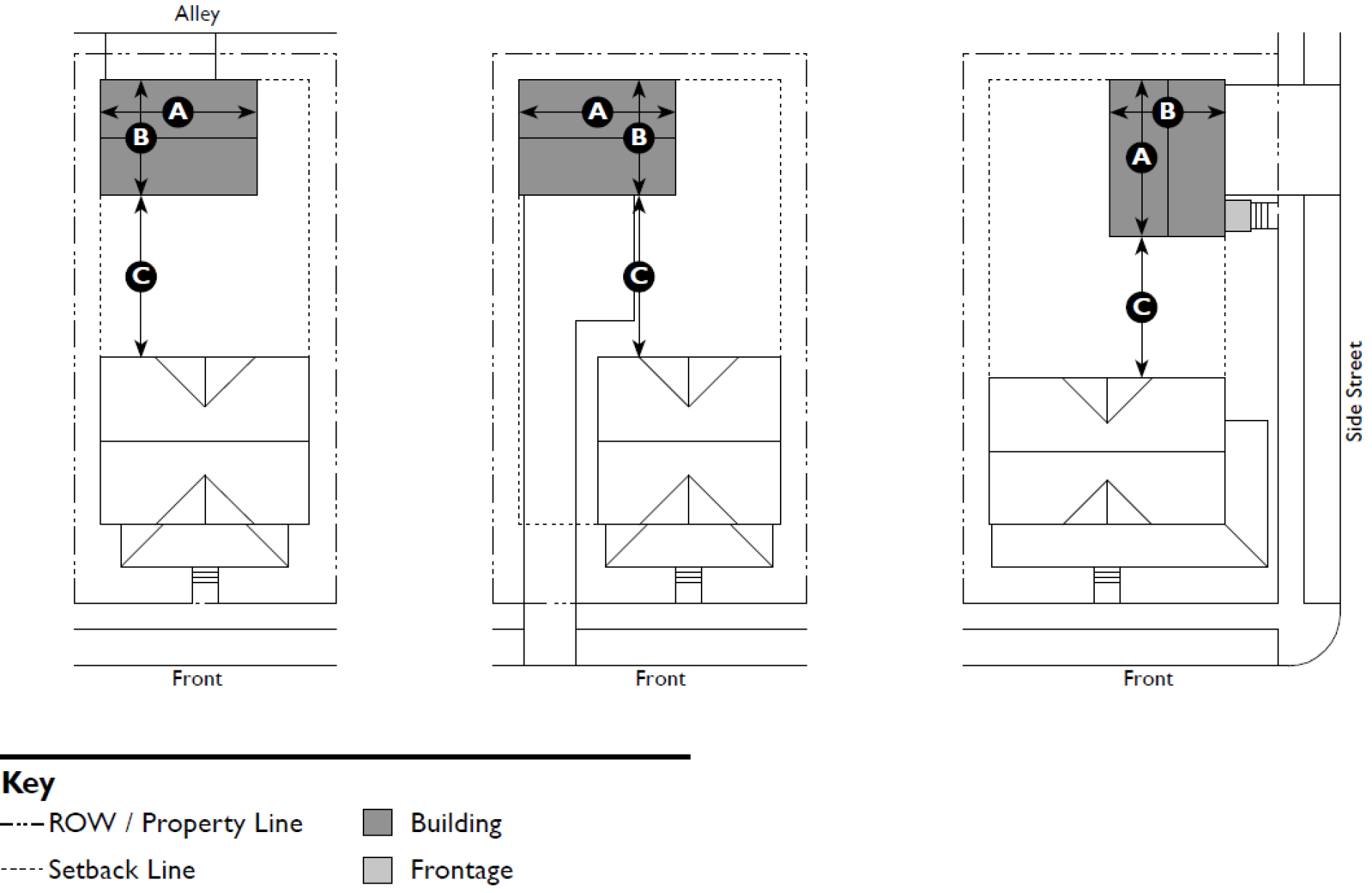 Alley

A
B
C

Front

A
B
C

Front

B
A
C

Side Street

Front

Key
ROW / Property Line
Setback Line
Building
Frontage