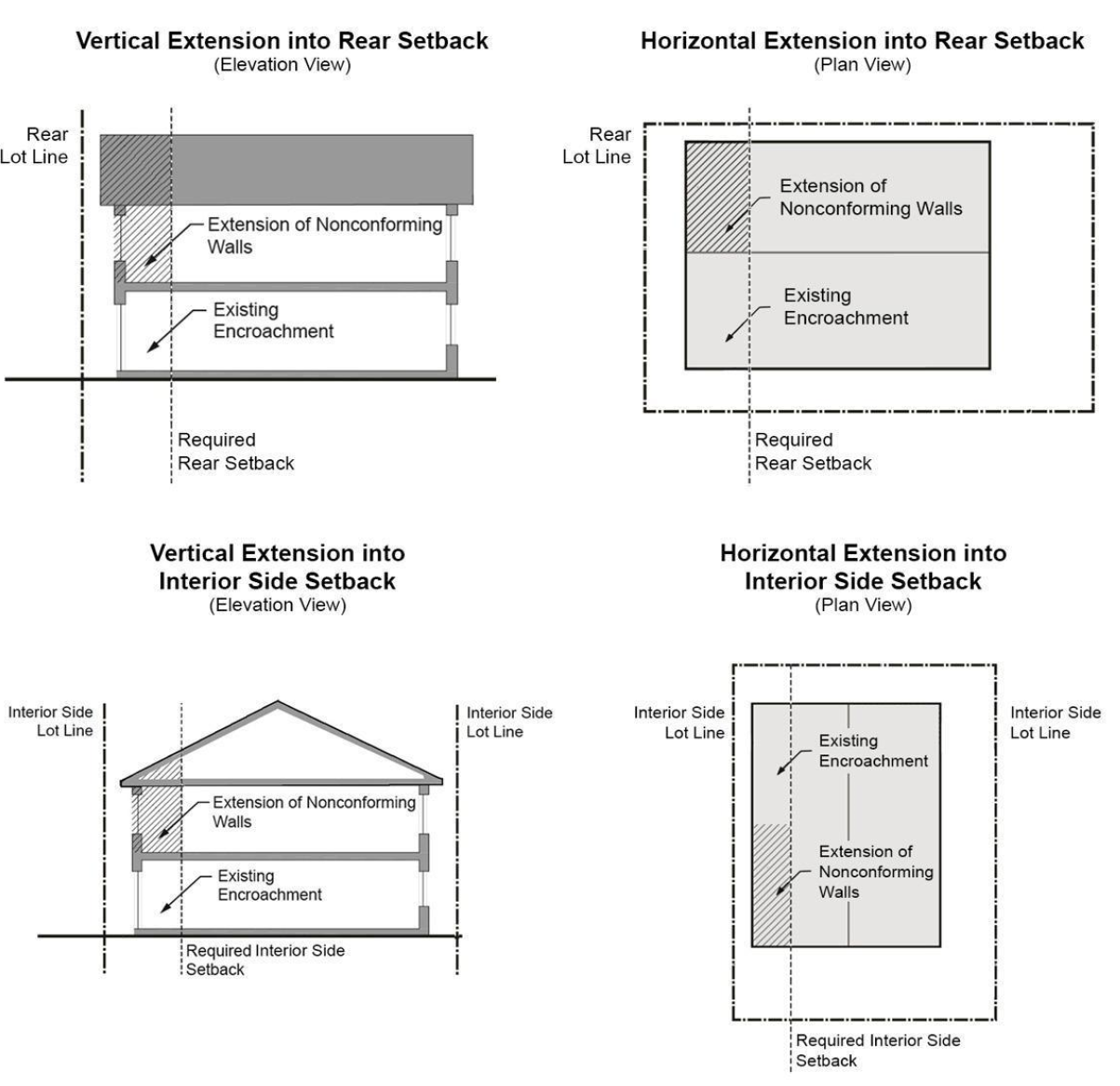 Vertical Extension into Rear Setback
(Elevation View)

Rear Lot Line

Extension of Nonconforming Walls

Existing Encroachment

Required Rear Setback

Horizontal Extension into Rear Setback
(Plan View)

Rear Lot Line

Extension of Nonconforming Walls

Existing Encroachment

Required Rear Setback

Vertical Extension into Interior Side Setback
(Elevation View)

Interior Side Lot Line

Interior Side Lot Line

Extension of Nonconforming Walls

Existing Encroachment

Required Interior Side Setback

Horizontal Extension into Interior Side Setback
(Plan View)

Interior Side Lot Line

Interior Side Lot Line

Existing Encroachment

Extension of Nonconforming Walls

Required Interior Side Setback